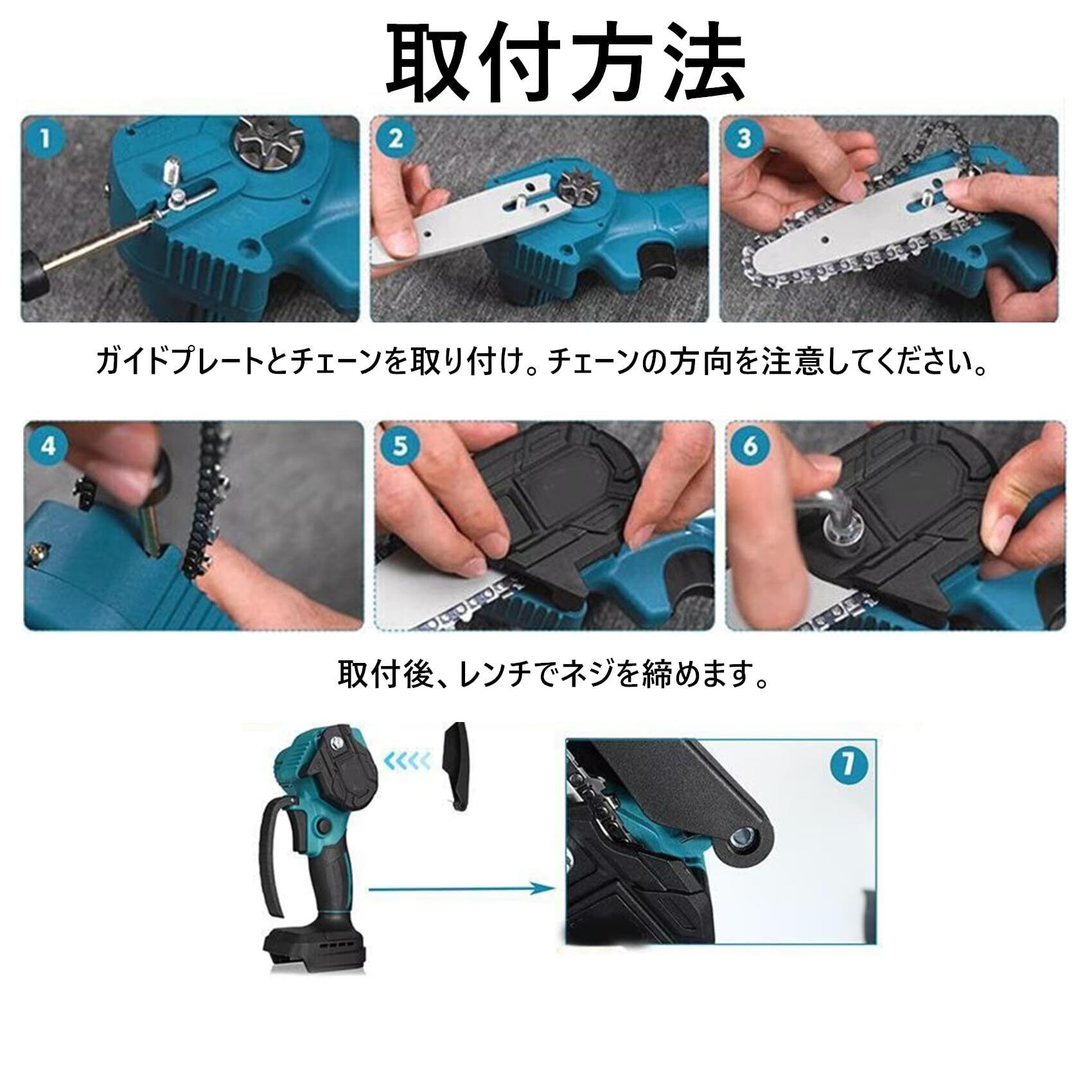 取付方法

1

2

3

ガイドプレートとチェーンを取り付け。チェーンの方向を注意してください。

4

5

6

取付後、レンチでネジを締めます。

7