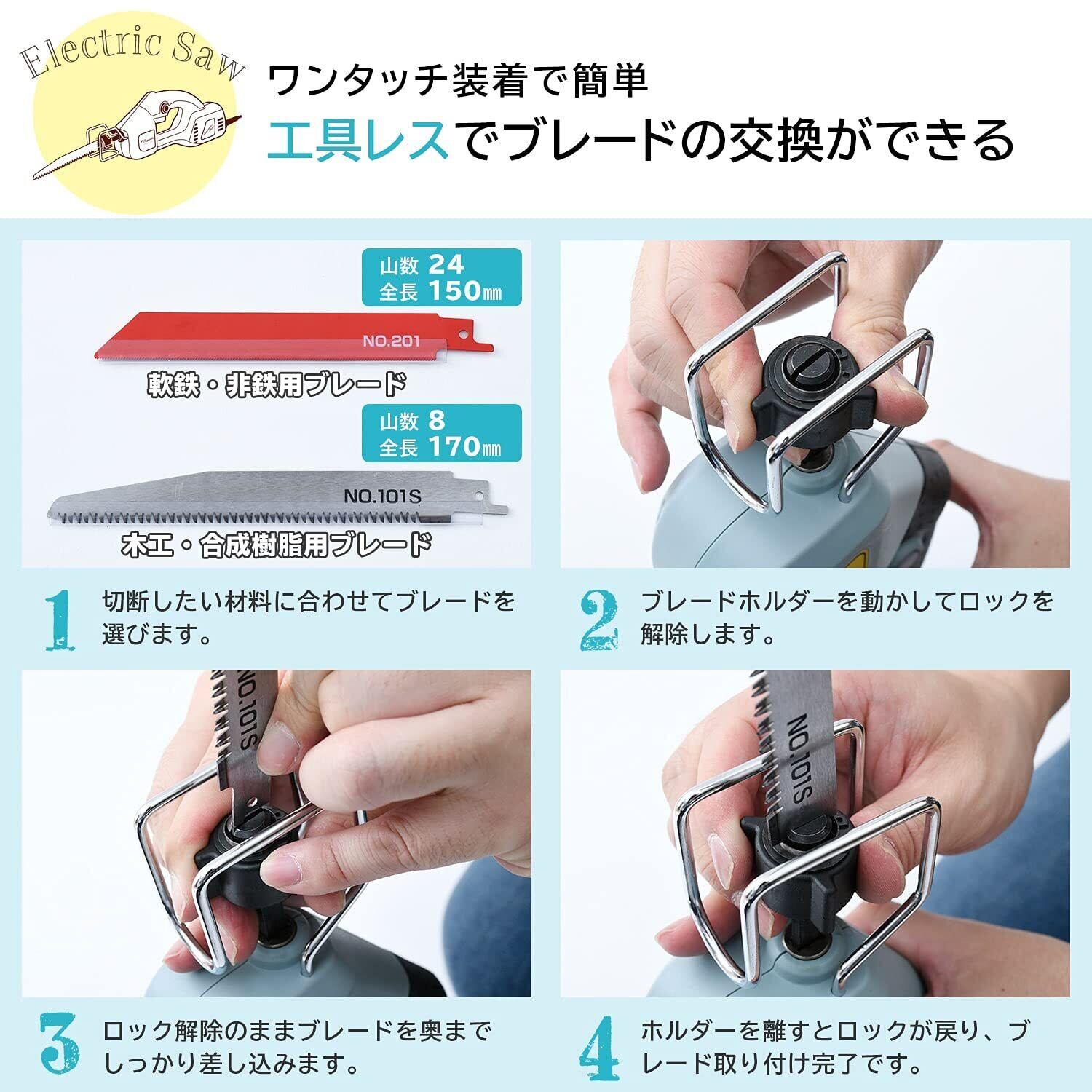 Electric Saw

ワンタッチ装着で簡単
工具レスでブレードの交換ができる

山数 24
全長 150㎜

NO.201

軟鉄・非鉄用ブレード

山数 8
全長 170㎜

NO.101S

木工・合成樹脂用ブレード

1 切断したい材料に合わせてブレードを選びます。

2 ブレードホルダーを動かしてロックを解除します。

NO.101S

NO.101S

3 ロック解除のままブレードを奥までしっかり差し込みます。

4 ホルダーを離すとロックが戻り、ブレード取り付け完了です。