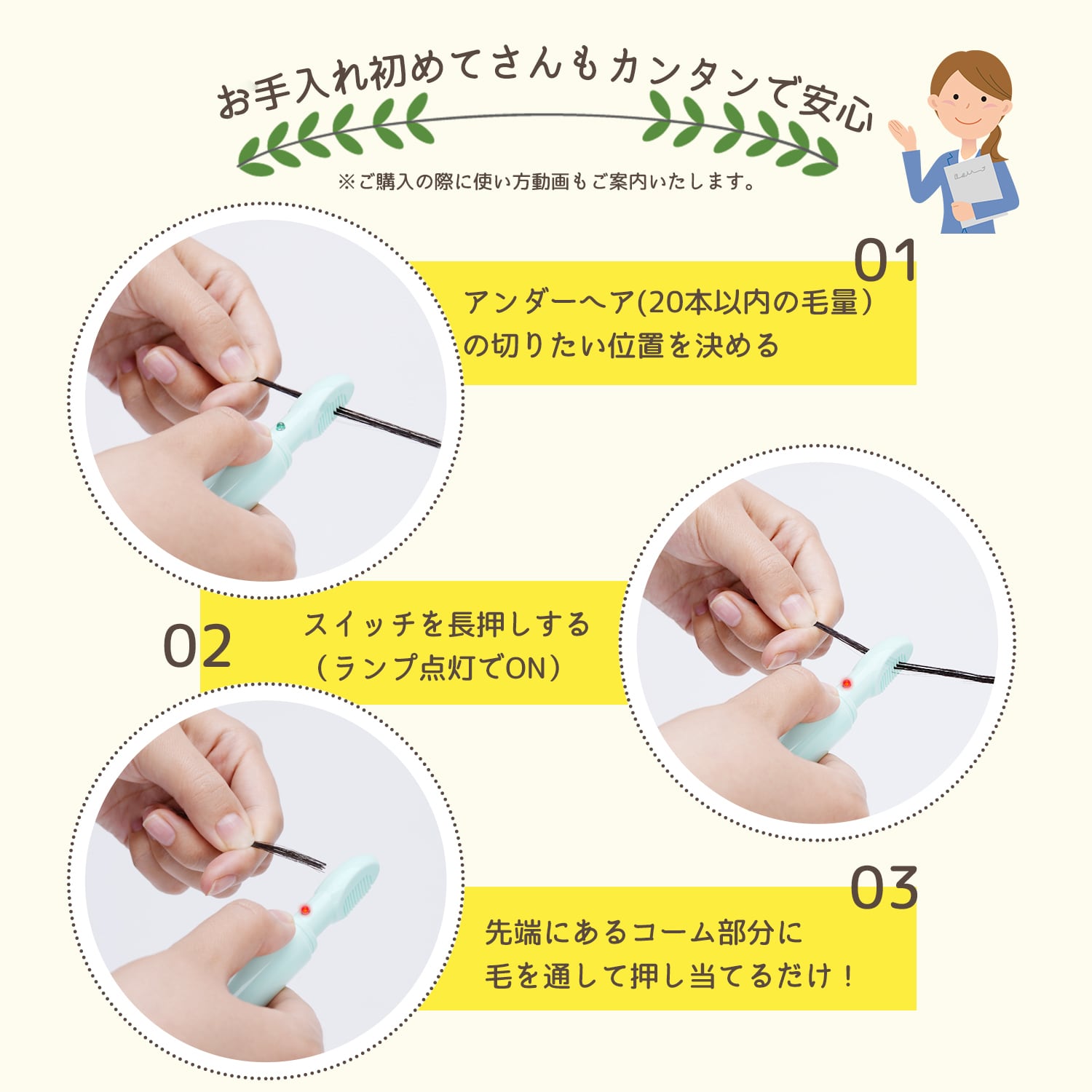 お手入れ初めてさんもカンタンで安心

※ご購入の際に使い方動画もご案内いたします。

01

アンダーヘア(20本以内の毛量）の切りたい位置を決める

02

スイッチを長押しする（ランプ点灯でON）

03

先端にあるコーム部分に毛を通して押し当てるだけ！