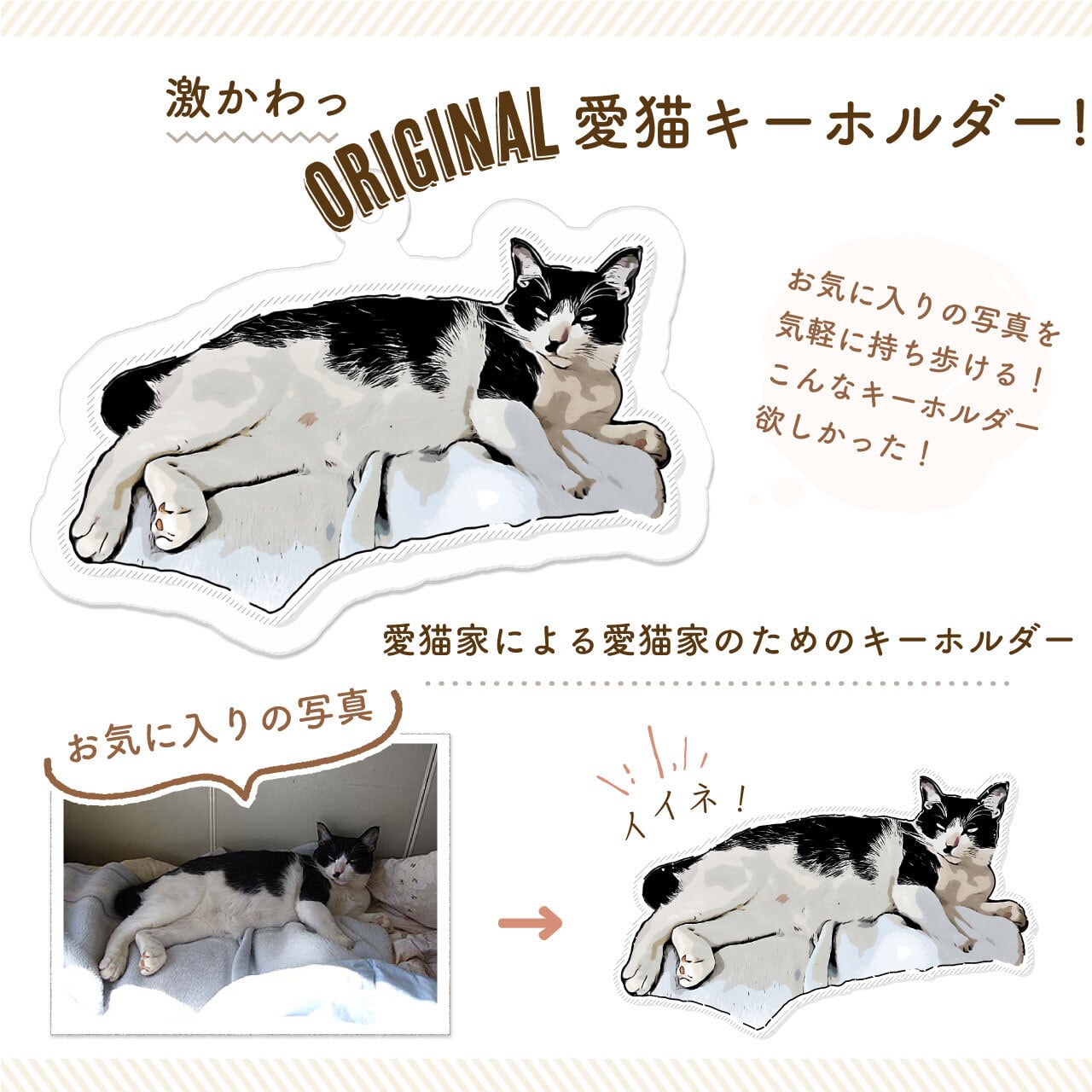 激かわっ

ORIGINAL 愛猫キーホルダー!

お気に入りの写真を気軽に持ち歩ける!こんなキーホルダー欲しかった!

愛猫家による愛猫家のためのキーホルダー

お気に入りの写真

イイネ!