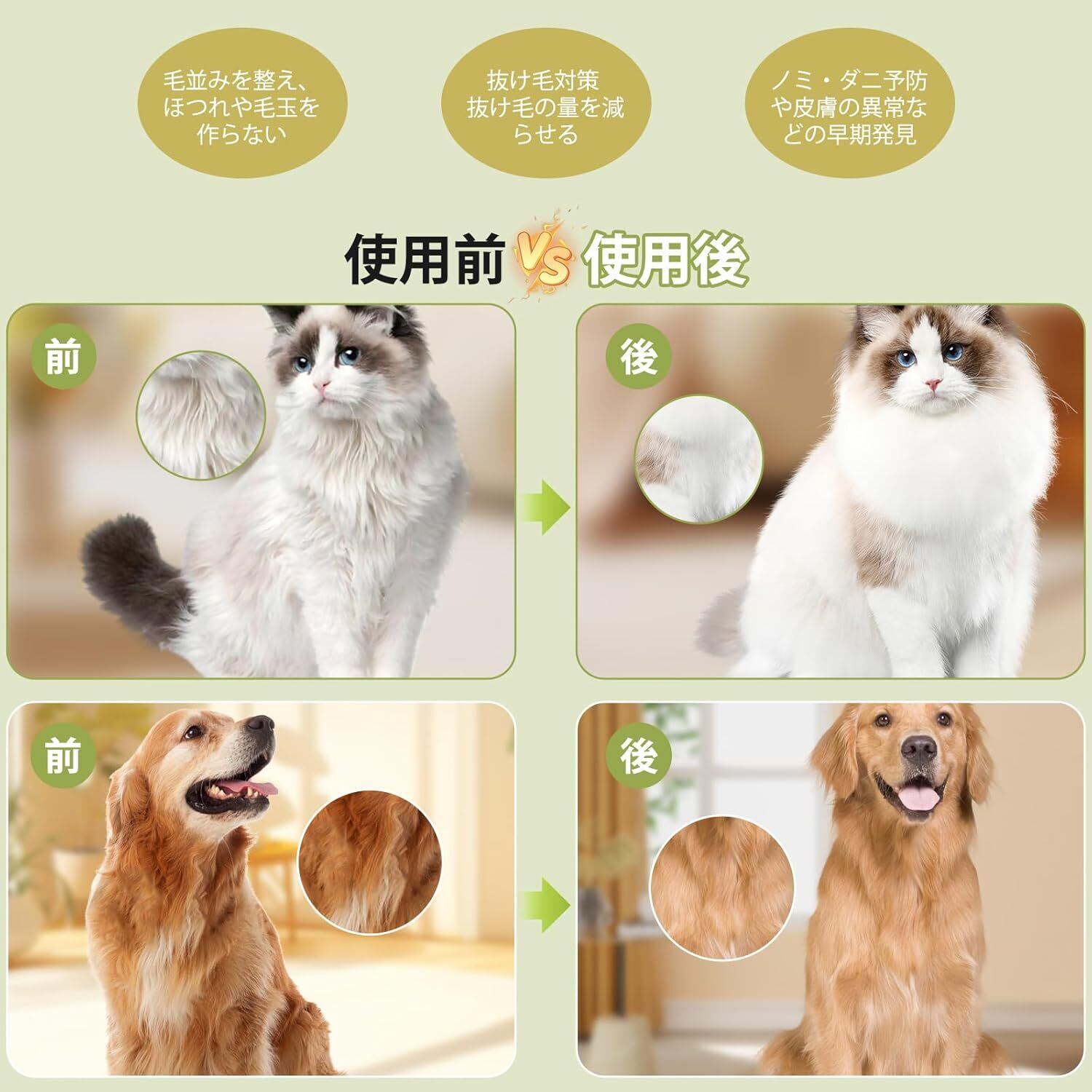 毛並みを整え、ほつれや毛玉を作らない

抜け毛対策 抜け毛の量を減らせる

ノミ・ダニ予防や皮膚の異常などの早期発見

使用前 VS 使用後

前

後

前

後