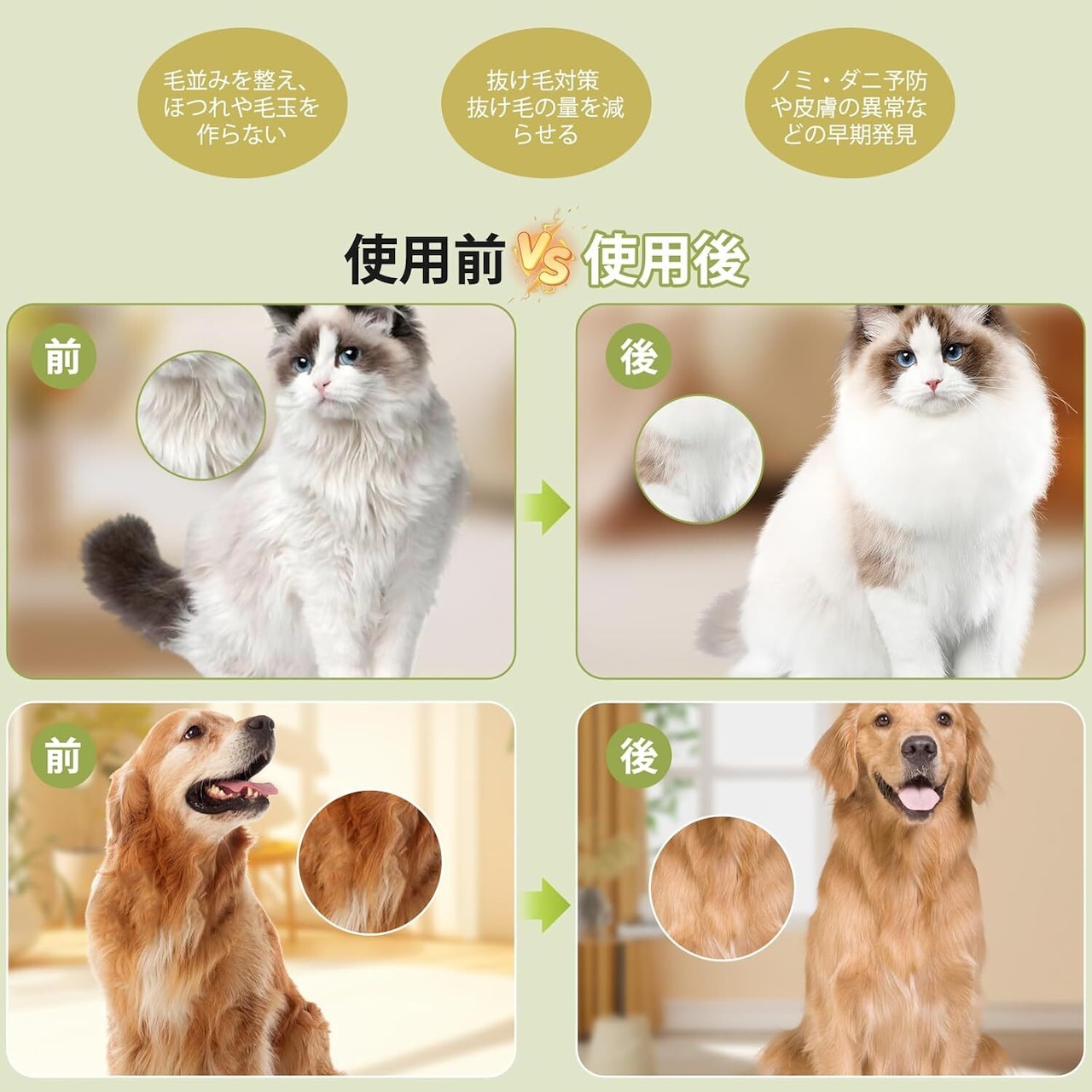 毛並みを整え、ほつれや毛玉を作らない

抜け毛対策
抜け毛の量を減らせる

ノミ・ダニ予防や皮膚の異常などの早期発見

使用前 VS 使用後

前

後

前

後