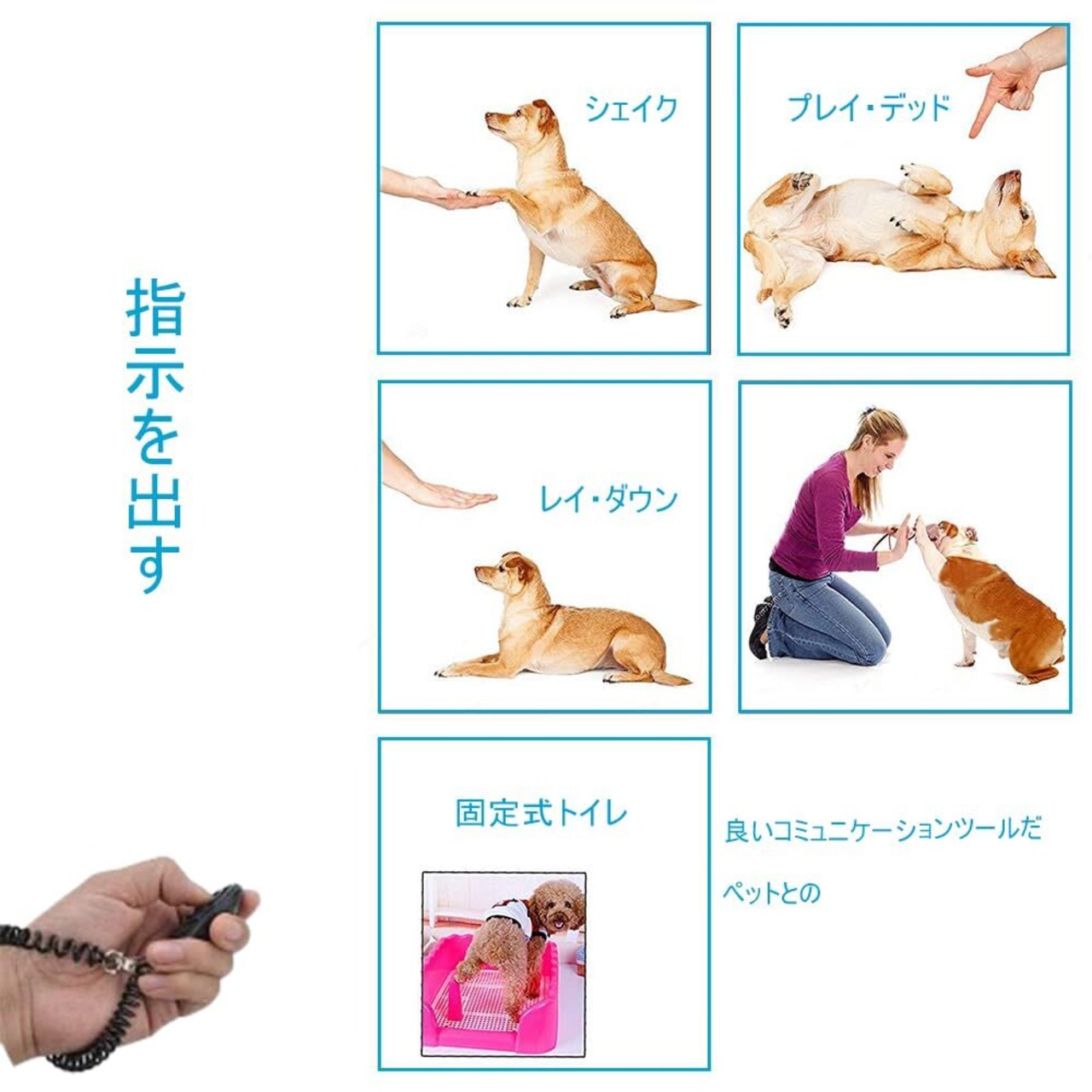 指示を出す

シェイク

プレイ・デッド

レイ・ダウン

固定式トイレ

良いコミュニケーションツールだ

ペットとの