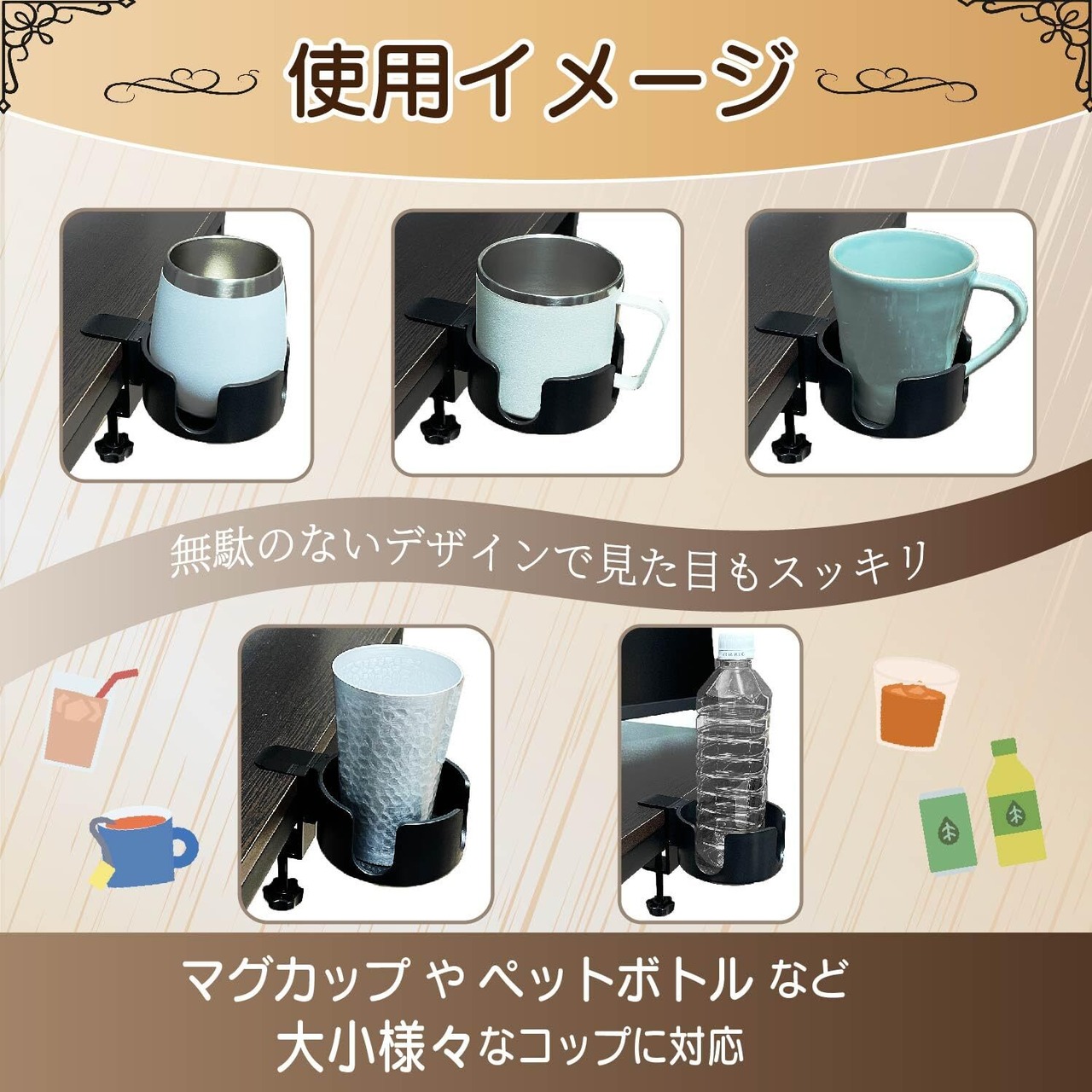 使用イメージ

無駄のないデザインで見た目もスッキリ

マグカップ や ペットボトル など
大小様々なコップに対応