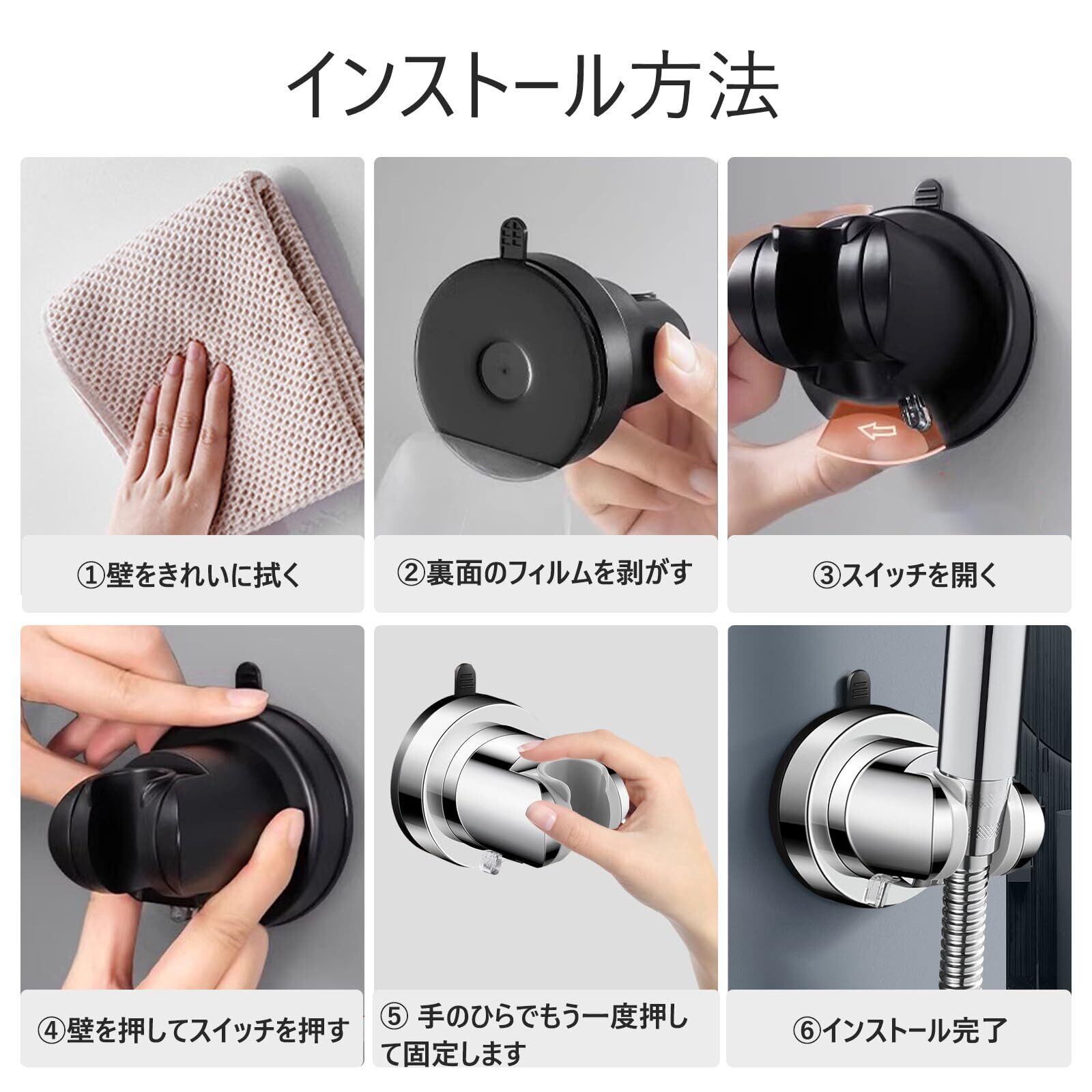 インストール方法

①壁をきれいに拭く

②裏面のフィルムを剥がす

③スイッチを開く

④壁を押してスイッチを押す

⑤ 手のひらでもう一度押して固定します

⑥インストール完了