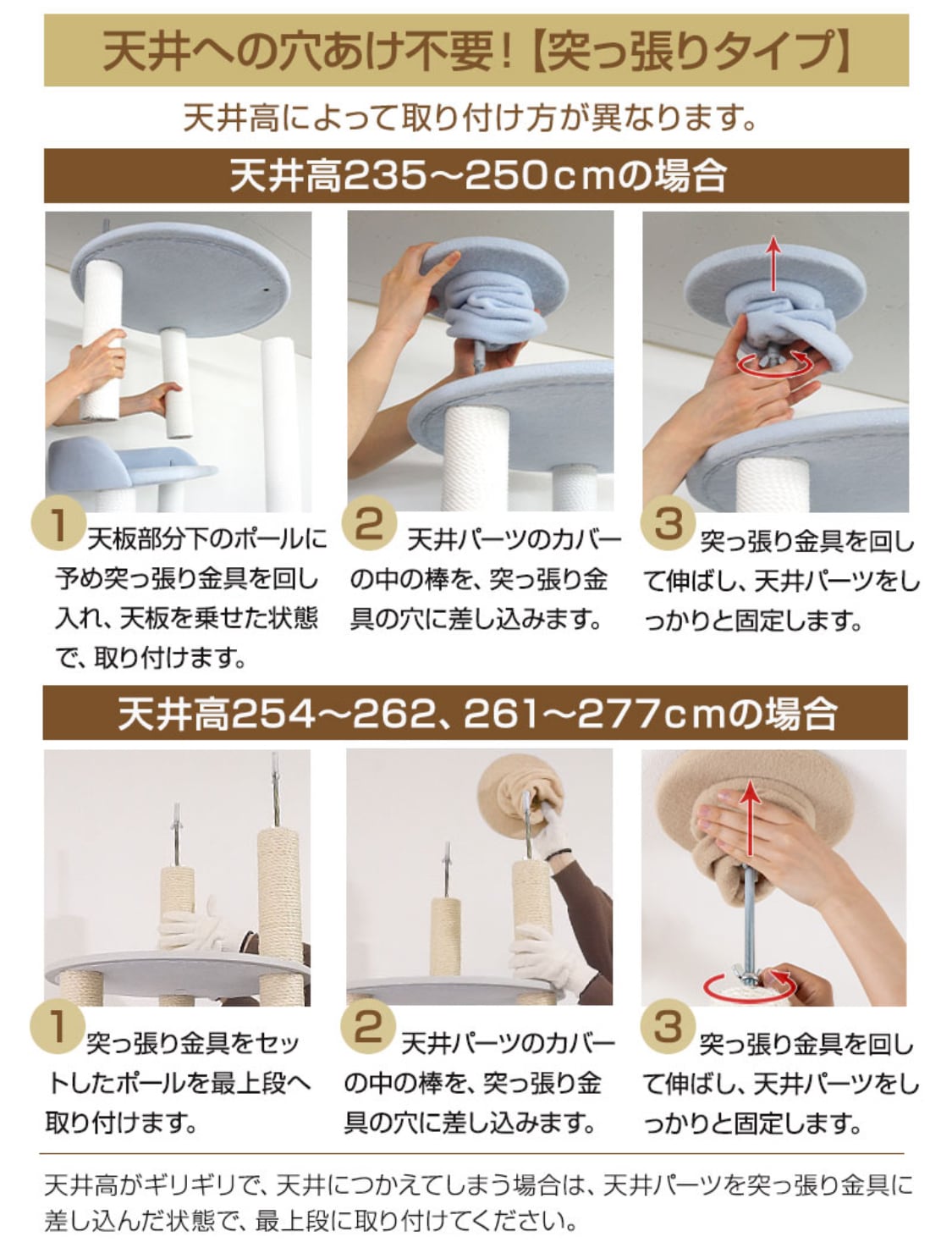 天井への穴あけ不要！【突っ張りタイプ】

天井高によって取り付け方が異なります。

天井高235～250cmの場合

1 天板部分下のポールに予め突っ張り金具を回し入れ、天板を乗せた状態で、取り付けます。

2 天井パーツのカバーの中の棒を、突っ張り金具の穴に差し込みます。

3 突っ張り金具を回して伸ばし、天井パーツをしっかりと固定します。

天井高254～262、261～277cmの場合

1 突っ張り金具をセットしたポールを最上段へ取り付けます。

2 天井パーツのカバーの中の棒を、突っ張り金具の穴に差し込みます。

3 突っ張り金具を回して伸ばし、天井パーツをしっかりと固定します。

天井高がギリギリで、天井につかえてしまう場合は、天井パーツを突っ張り金具に差し込んだ状態で、最上段に取り付けてください。