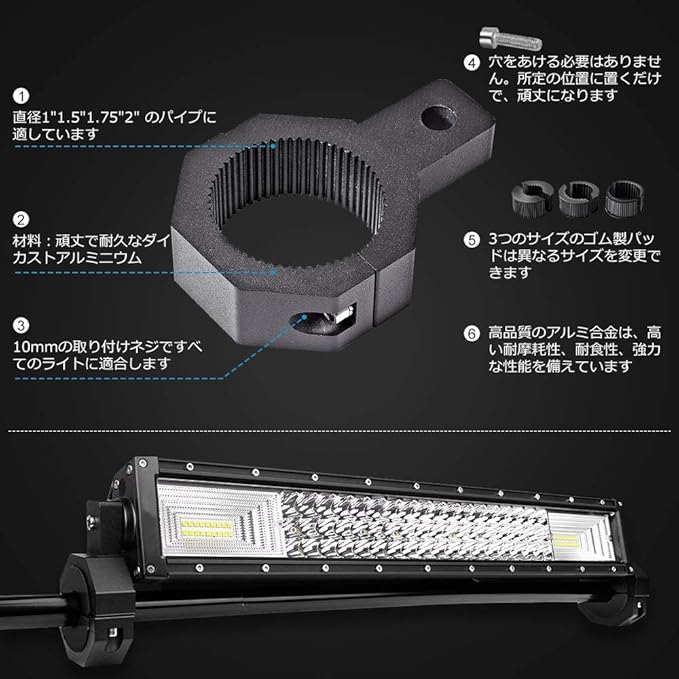 1
直径1"1.5"1.75"2" のパイプに適しています

2
材料：頑丈で耐久なダイカストアルミニウム

3
10mmの取り付けネジですべてのライトに適合します

4
穴をあける必要はありません。所定の位置に置くだけで、頑丈になります

5
3つのサイズのゴム製パッドは異なるサイズを変更できます

6
高品質のアルミ合金は、高い耐摩耗性、耐食性、強力な性能を備えています