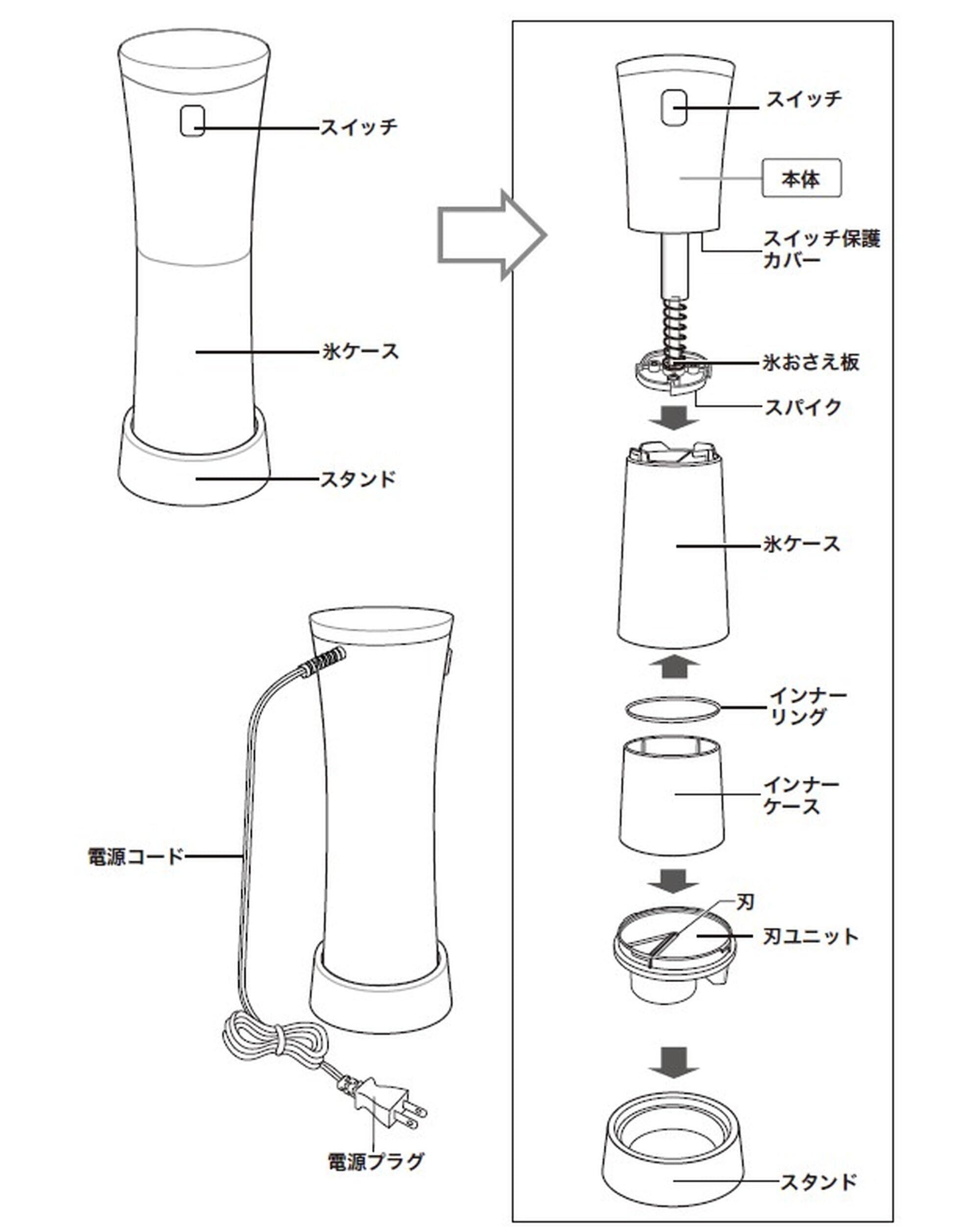 スイッチ

氷ケース

スタンド

電源コード

電源プラグ

スイッチ

本体

スイッチ保護カバー

氷おさえ板

スパイク

氷ケース

インナーリング

インナーケース

刃

刃ユニット

スタンド