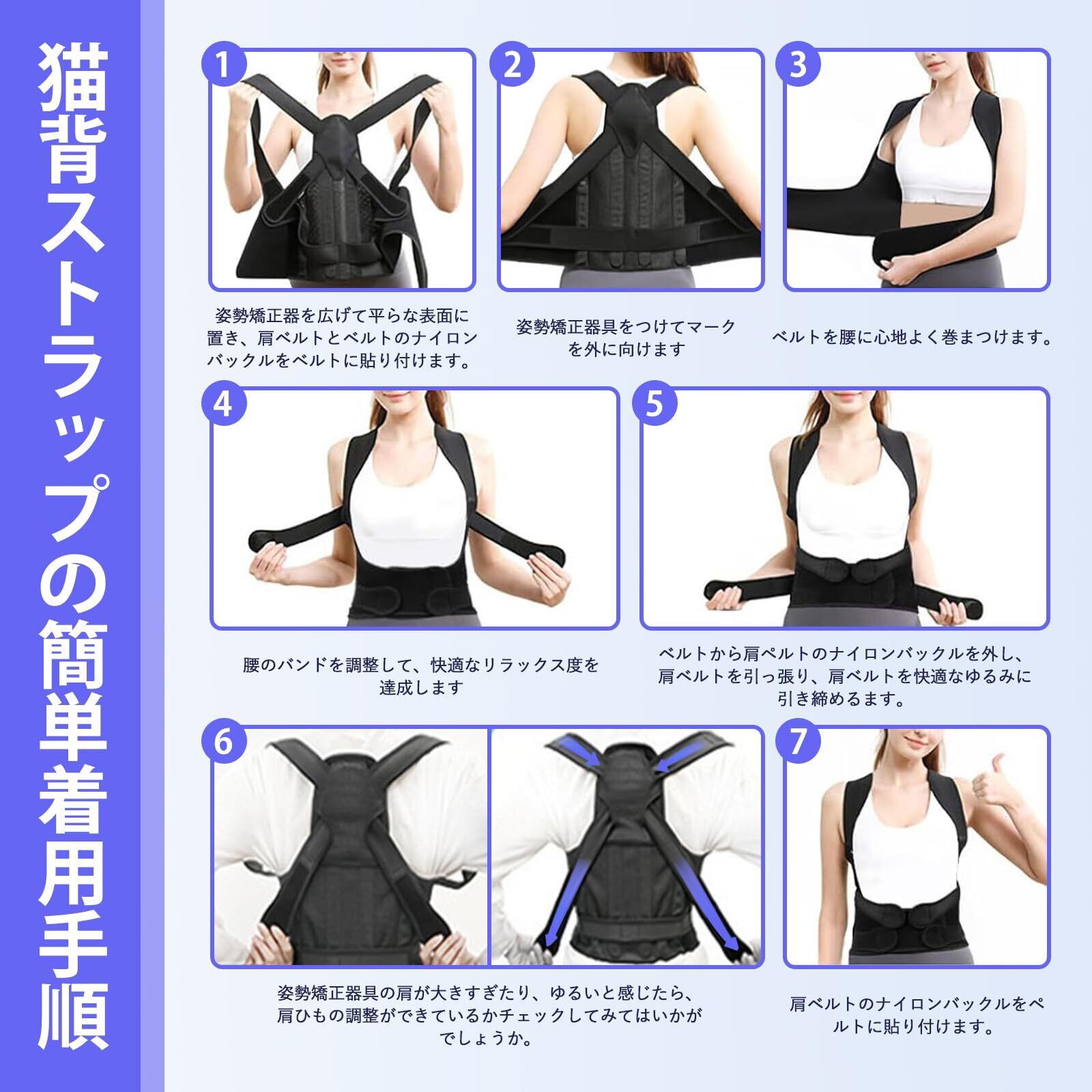 猫背ストラップの簡単着用手順

1

姿勢矯正器を広げて平らな表面に置き、肩ベルトとベルトのナイロンバックルをベルトに貼り付けます。

2

姿勢矯正器具をつけてマークを外に向けます

3

ベルトを腰に心地よく巻まつけます。

4

腰のバンドを調整して、快適なリラックス度を達成します

5

ベルトから肩ペルトのナイロンバックルを外し、肩ベルトを引っ張り、肩ベルトを快適なゆるみに引き締めるます。

6

姿勢矯正器具の肩が大きすぎたり、ゆるいと感じたら、肩ひもの調整ができているかチェックしてみてはいかがでしょうか。

7

肩ベルトのナイロンバックルをペルトに貼り付けます。