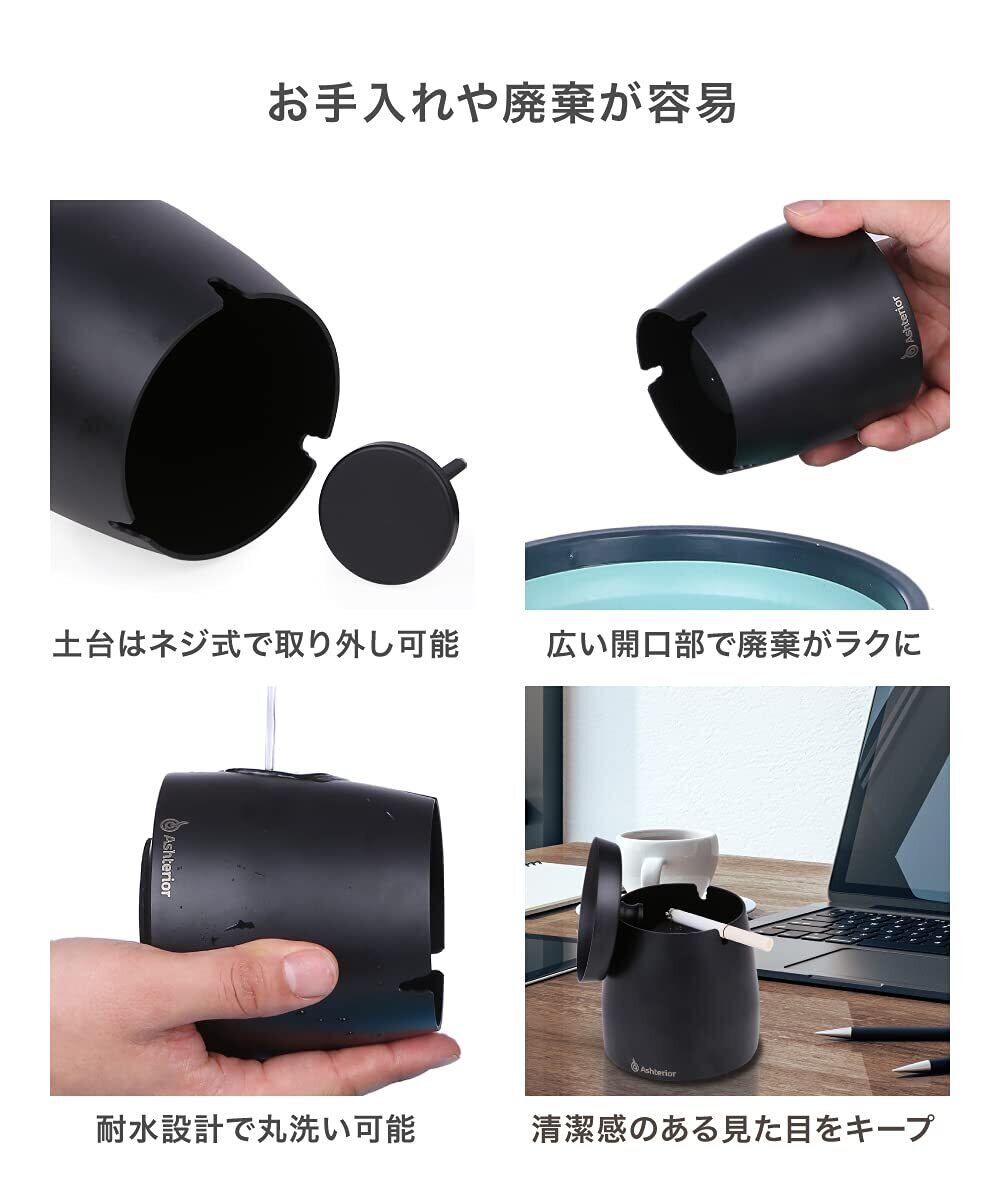 お手入れや廃棄が容易

Ashterior

土台はネジ式で取り外し可能

広い開口部で廃棄がラクに

Ashterior

Ashterior

耐水設計で丸洗い可能

清潔感のある見た目をキープ