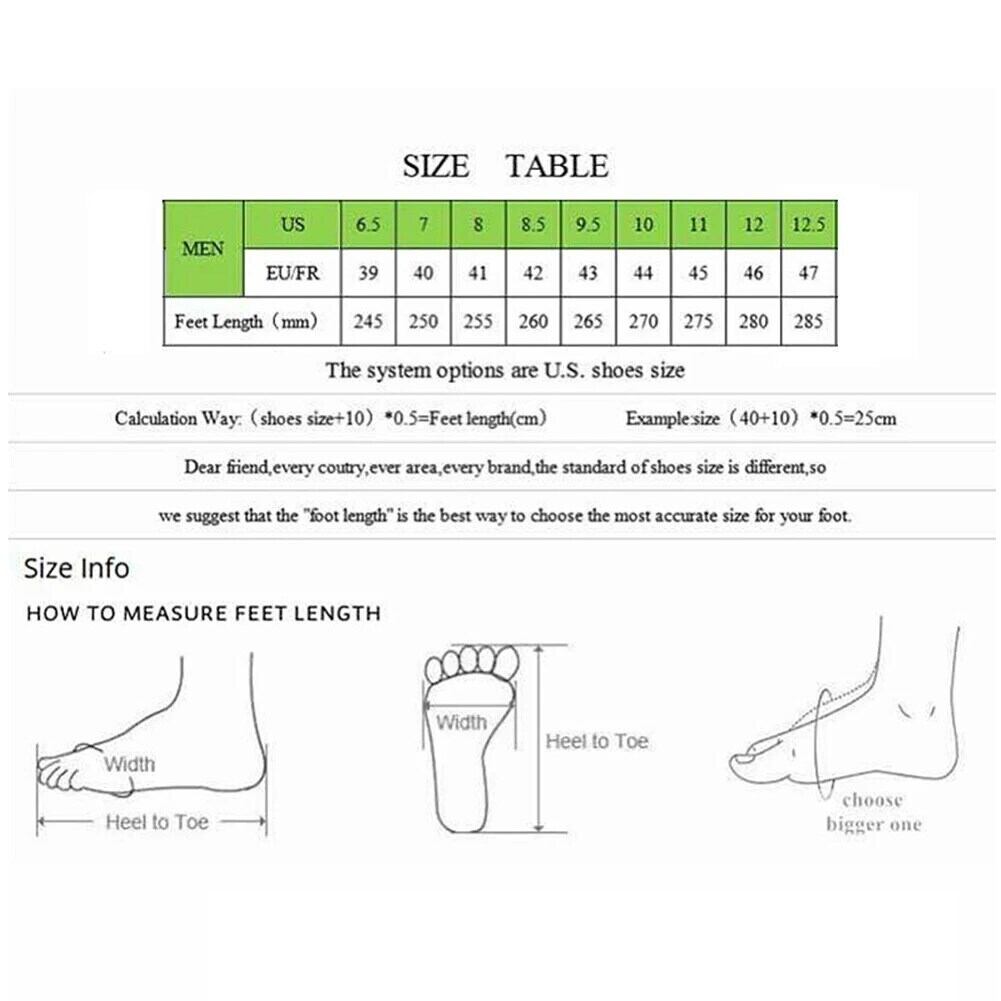 SIZE TABLE

| MEN | US | 6.5 | 7 | 8 | 8.5 | 9.5 | 10 | 11 | 12 | 12.5 |
|---|---|---|---|---|---|---|---|---|---|---|
| MEN | EU/FR | 39 | 40 | 41 | 42 | 43 | 44 | 45 | 46 | 47 |
| Feet Length（mm） | | 245 | 250 | 255 | 260 | 265 | 270 | 275 | 280 | 285 |

The system options are U.S. shoes size

Calculation Way:（shoes size+10）*0.5=Feet length(cm)　Example:size（40+10）*0.5=25cm

Dear friend,every coutry,ever area,every brand,the standard of shoes size is different,so

we suggest that the "foot length" is the best way to choose the most accurate size for your foot.

Size Info

HOW TO MEASURE FEET LENGTH

Width

Heel to Toe

Width

Heel to Toe

choose bigger one