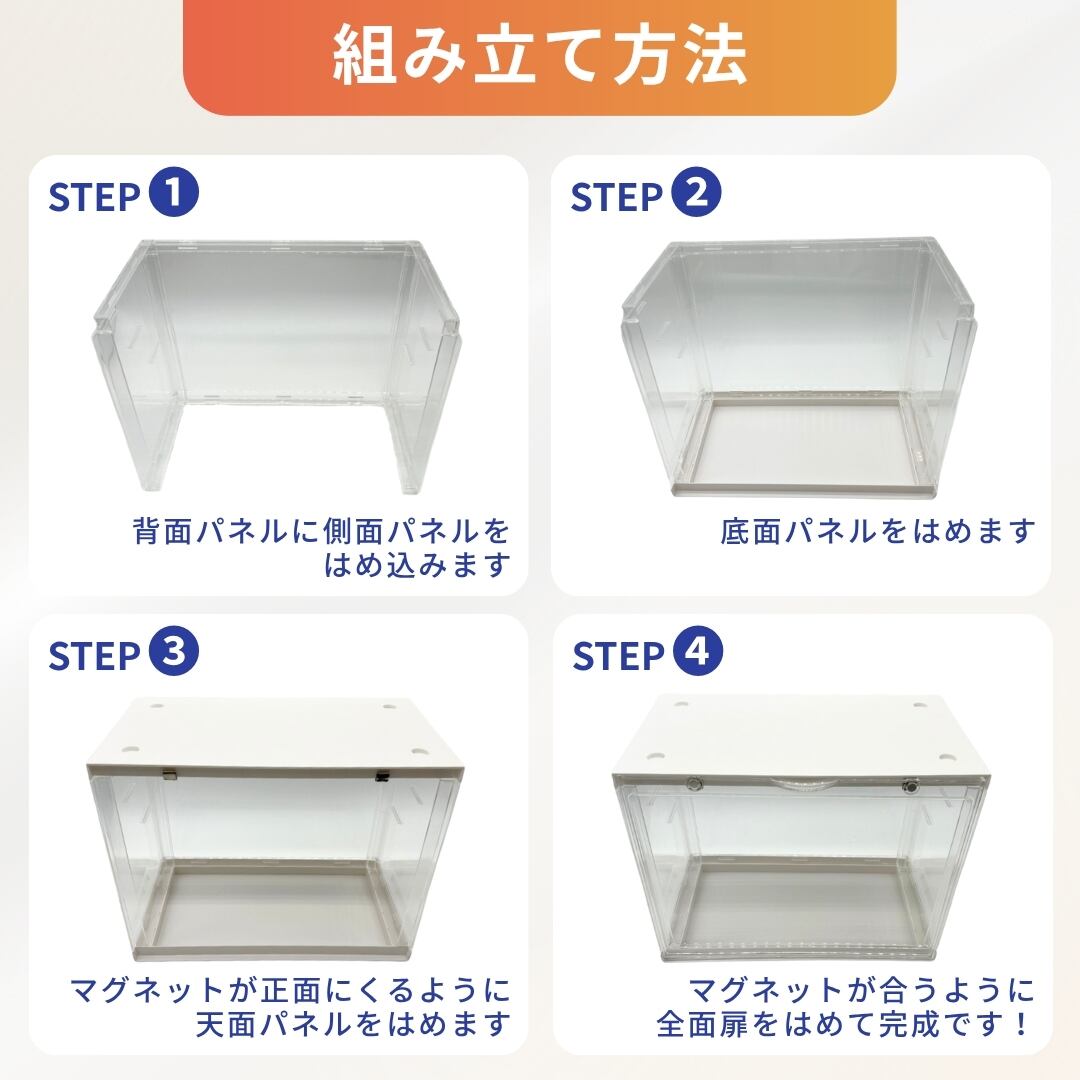 組み立て方法

STEP 1

背面パネルに側面パネルをはめ込みます

STEP 2

底面パネルをはめます

STEP 3

マグネットが正面にくるように天面パネルをはめます

STEP 4

マグネットが合うように全面扉をはめて完成です！