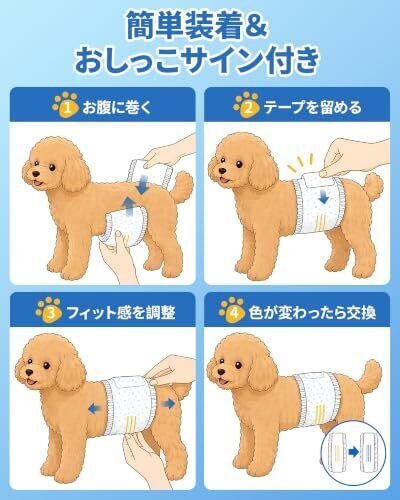 簡単装着&
おしっこサイン付き

1 お腹に巻く

2 テープを留める

3 フィット感を調整

4 色が変わったら交換