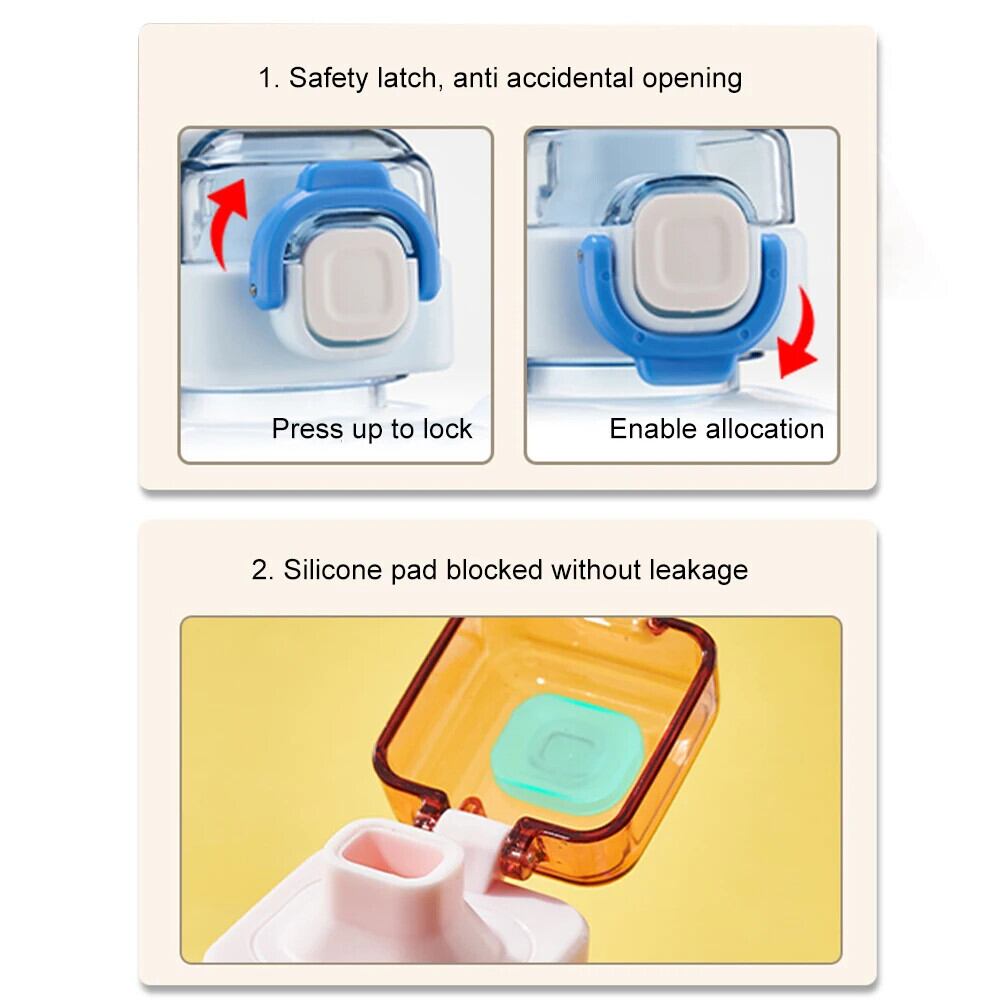 1. Safety latch, anti accidental opening

Press up to lock

Enable allocation

2. Silicone pad blocked without leakage