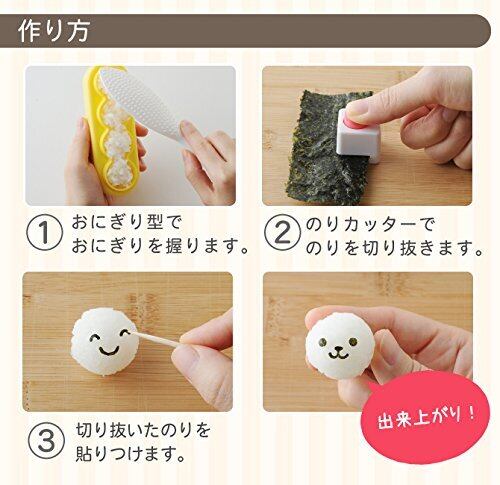 作り方

1 おにぎり型で
おにぎりを握ります。

2 のりカッターで
のりを切り抜きます。

3 切り抜いたのりを
貼りつけます。

出来上がり！