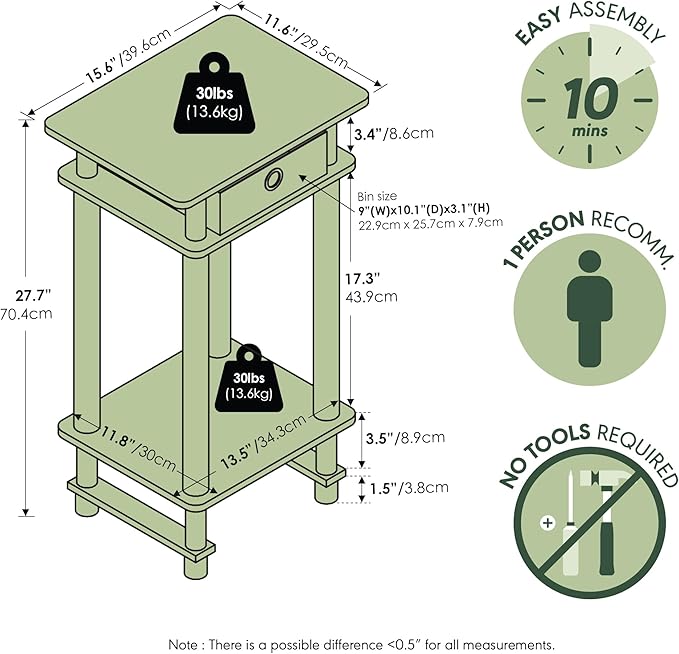 15.6"/39.6cm

11.6"/29.5cm

30lbs (13.6kg)

3.4"/8.6cm

Bin size
9"(W)x10.1"(D)x3.1"(H)
22.9cm x 25.7cm x 7.9cm

27.7" 70.4cm

17.3" 43.9cm

30lbs (13.6kg)

11.8"/30cm

13.5"/34.3cm

3.5"/8.9cm

1.5"/3.8cm

EASY ASSEMBLY

10 mins

1 PERSON RECOMM.

NO TOOLS REQUIRED

Note : There is a possible difference <0.5" for all measurements.