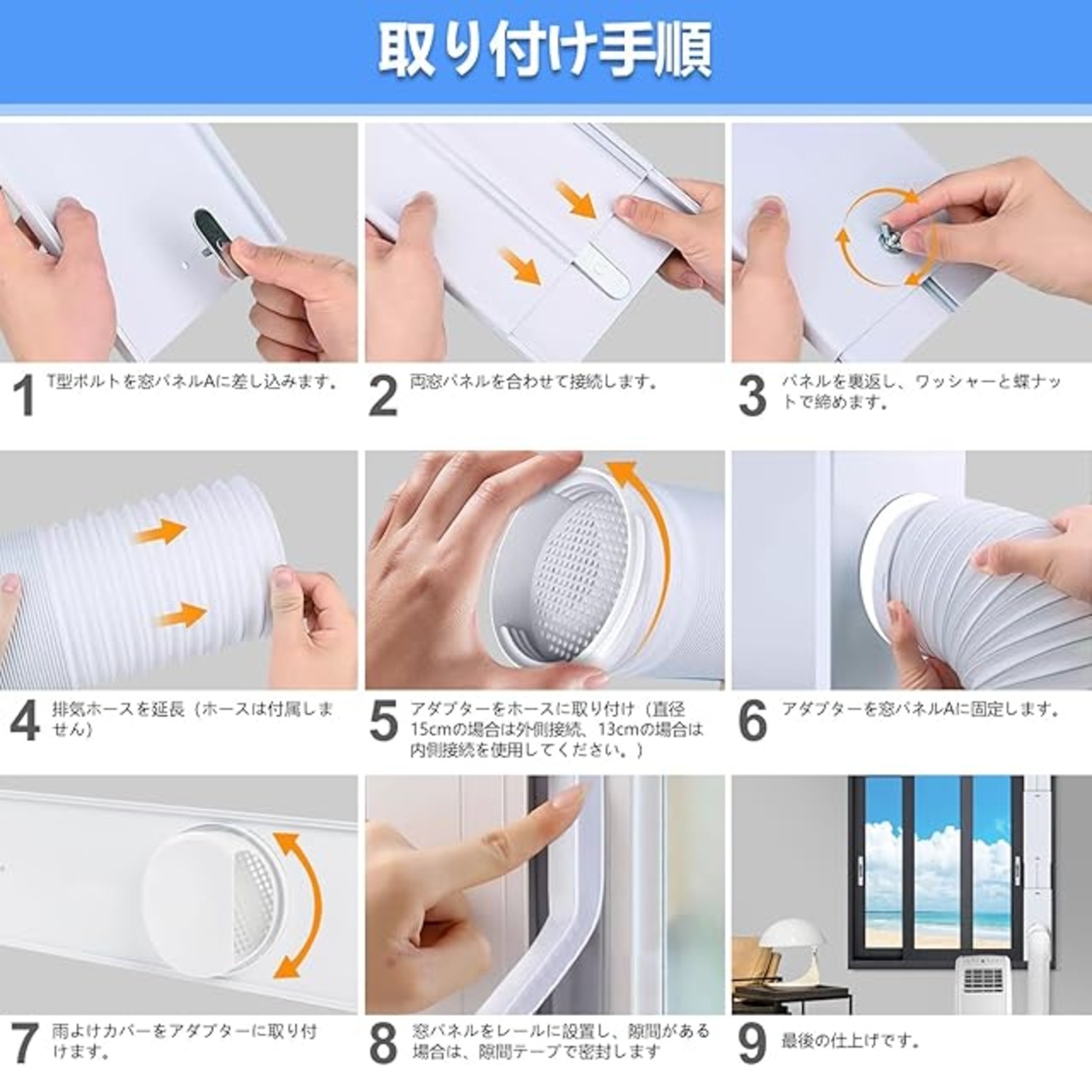 取り付け手順

1 T型ボルトを窓パネルAに差し込みます。

2 両窓パネルを合わせて接続します。

3 パネルを裏返し、ワッシャーと蝶ナットで締めます。

4 排気ホースを延長（ホースは付属しません）

5 アダプターをホースに取り付け（直径15cmの場合は外側接続、13cmの場合は内側接続を使用してください。）

6 アダプターを窓パネルAに固定します。

7 雨よけカバーをアダプターに取り付けます。

8 窓パネルをレールに設置し、隙間がある場合は、隙間テープで密封します

9 最後の仕上げです。