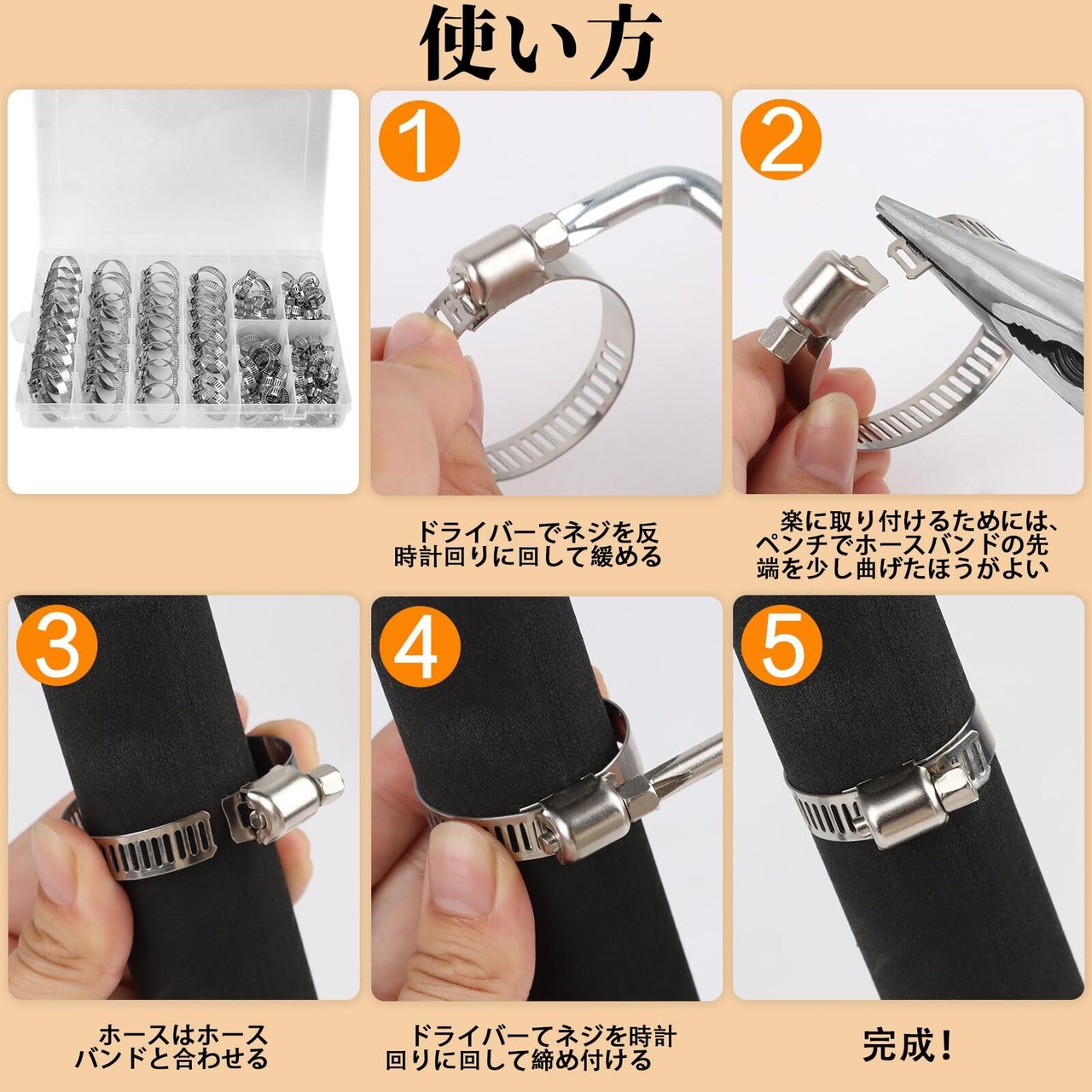 使い方

1

ドライバーでネジを反時計回りに回して緩める

2

楽に取り付けるためには、ペンチでホースバンドの先端を少し曲げたほうがよい

3

ホースはホースバンドと合わせる

4

ドライバーてネジを時計回りに回して締め付ける

5

完成!