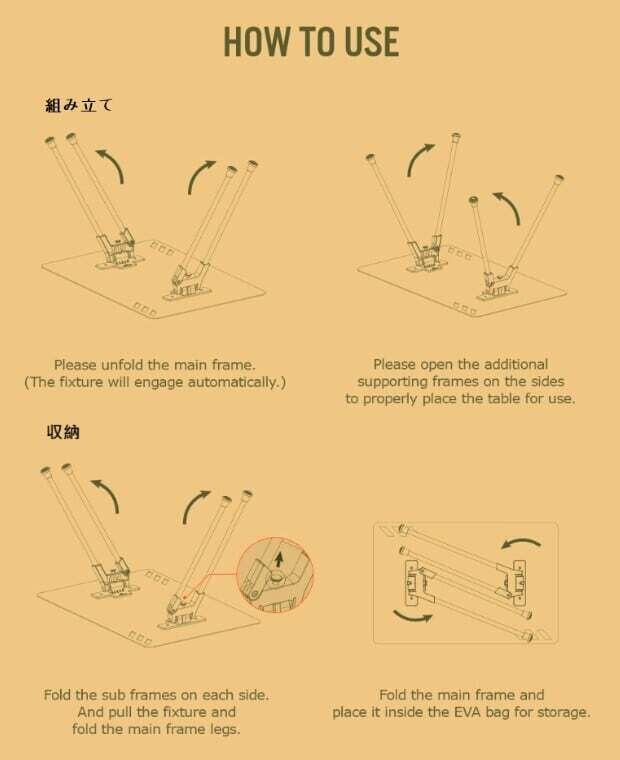 HOW TO USE

組み立て

Please unfold the main frame.
(The fixture will engage automatically.)

Please open the additional supporting frames on the sides to properly place the table for use.

収納

Fold the sub frames on each side. And pull the fixture and fold the main frame legs.

Fold the main frame and place it inside the EVA bag for storage.