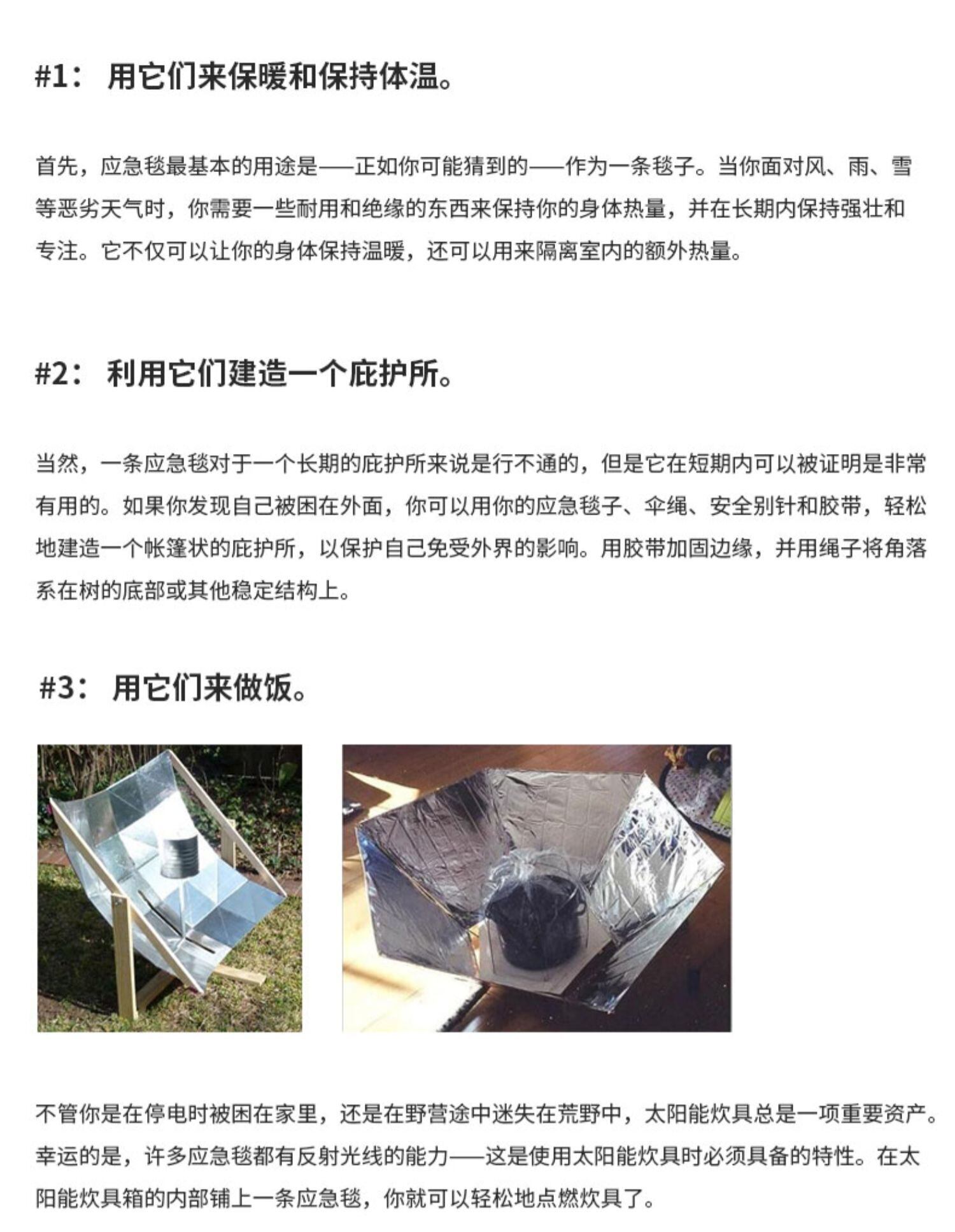 #1： 用它们来保暖和保持体温。

首先，应急毯最基本的用途是——正如你可能猜到的——作为一条毯子。当你面对风、雨、雪等恶劣天气时，你需要一些耐用和绝缘的东西来保持你的身体热量，并在长期内保持强壮和专注。它不仅可以让你的身体保持温暖，还可以用来隔离室内的额外热量。

#2： 利用它们建造一个庇护所。

当然，一条应急毯对于一个长期的庇护所来说是行不通的，但是它在短期内可以被证明是非常有用的。如果你发现自己被困在外面，你可以用你的应急毯子、伞绳、安全别针和胶带，轻松地建造一个帐篷状的庇护所，以保护自己免受外界的影响。用胶带加固边缘，并用绳子将角落系在树的底部或其他稳定结构上。

#3： 用它们来做饭。

不管你是在停电时被困在家里，还是在野营途中迷失在荒野中，太阳能炊具总是一项重要资产。幸运的是，许多应急毯都有反射光线的能力——这是使用太阳能炊具时必须具备的特性。在太阳能炊具箱的内部铺上一条应急毯，你就可以轻松地点燃炊具了。