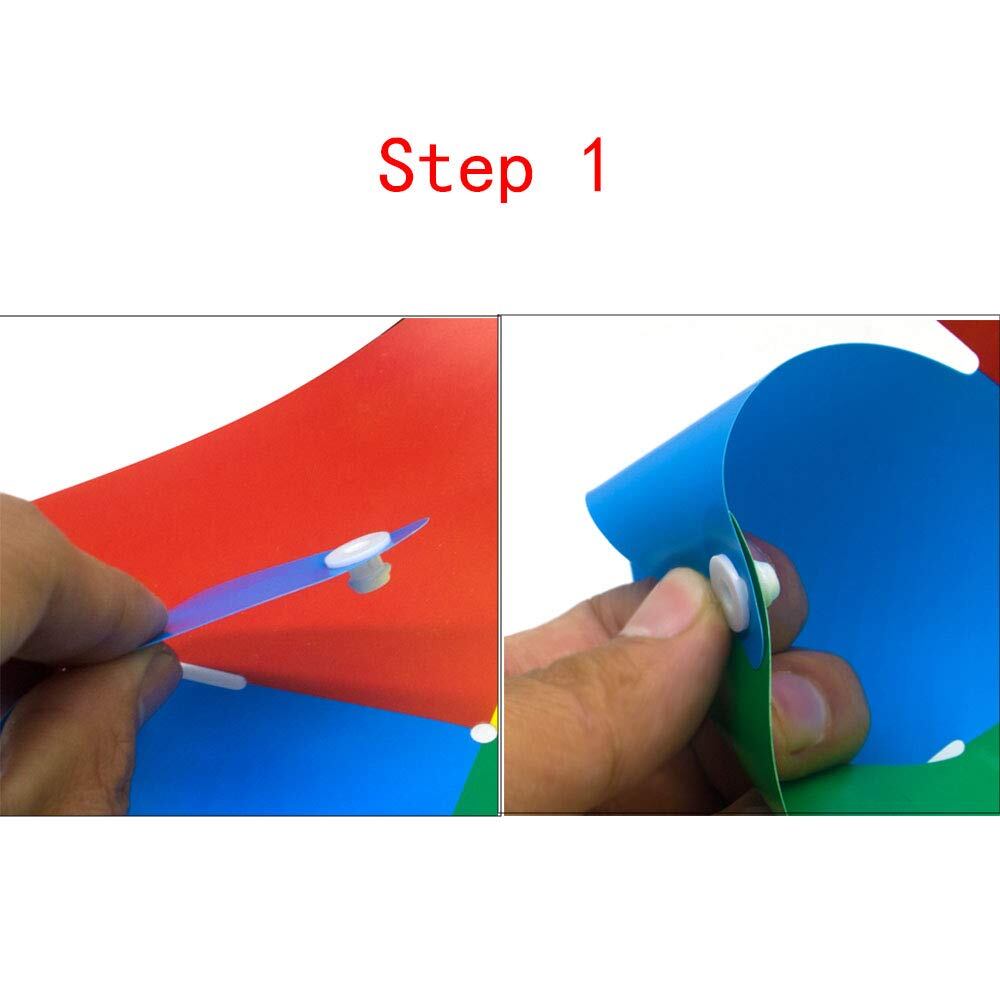 Step 1