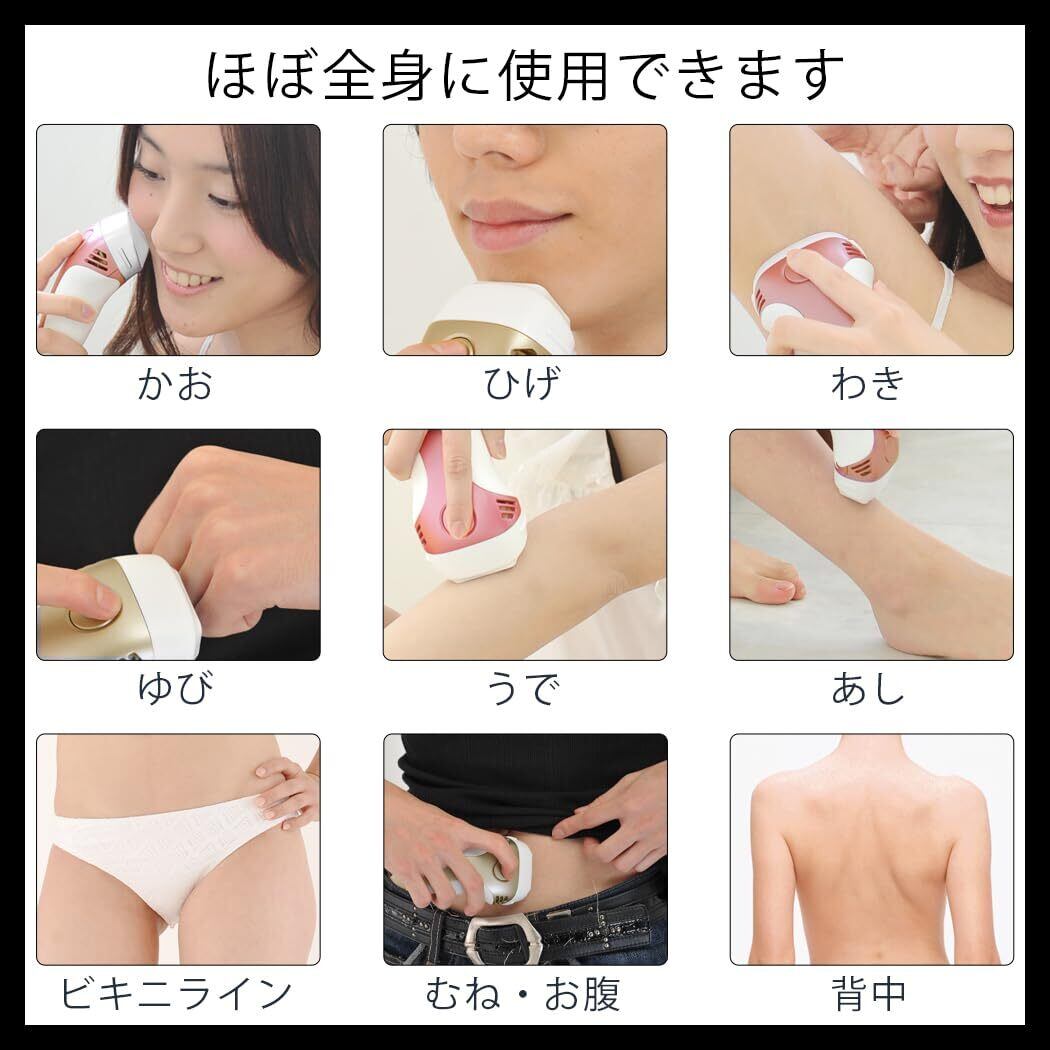 ほぼ全身に使用できます

かお

ひげ

わき

ゆび

うで

あし

ビキニライン

むね・お腹

背中