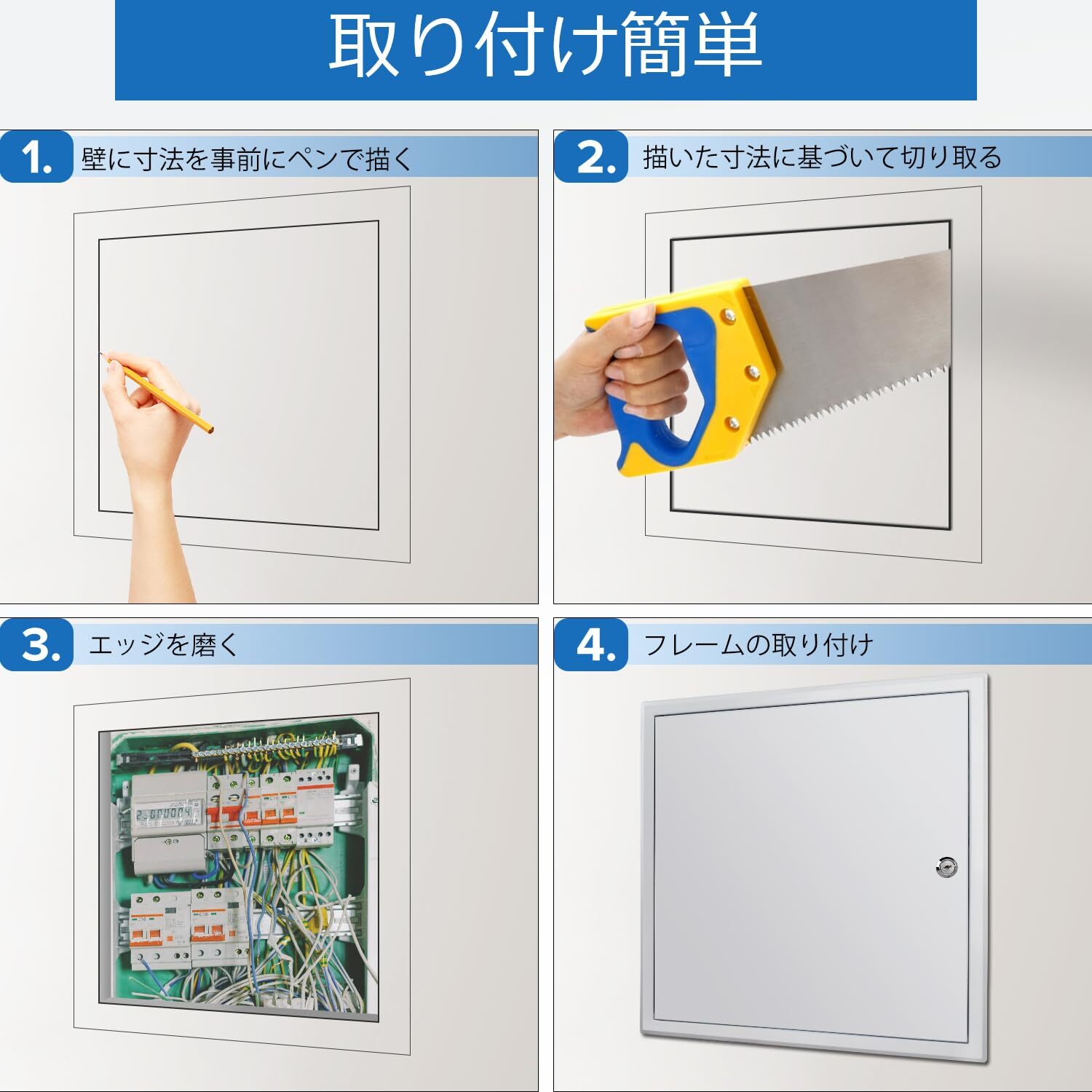 取り付け簡単

1. 壁に寸法を事前にペンで描く

2. 描いた寸法に基づいて切り取る

3. エッジを磨く

4. フレームの取り付け