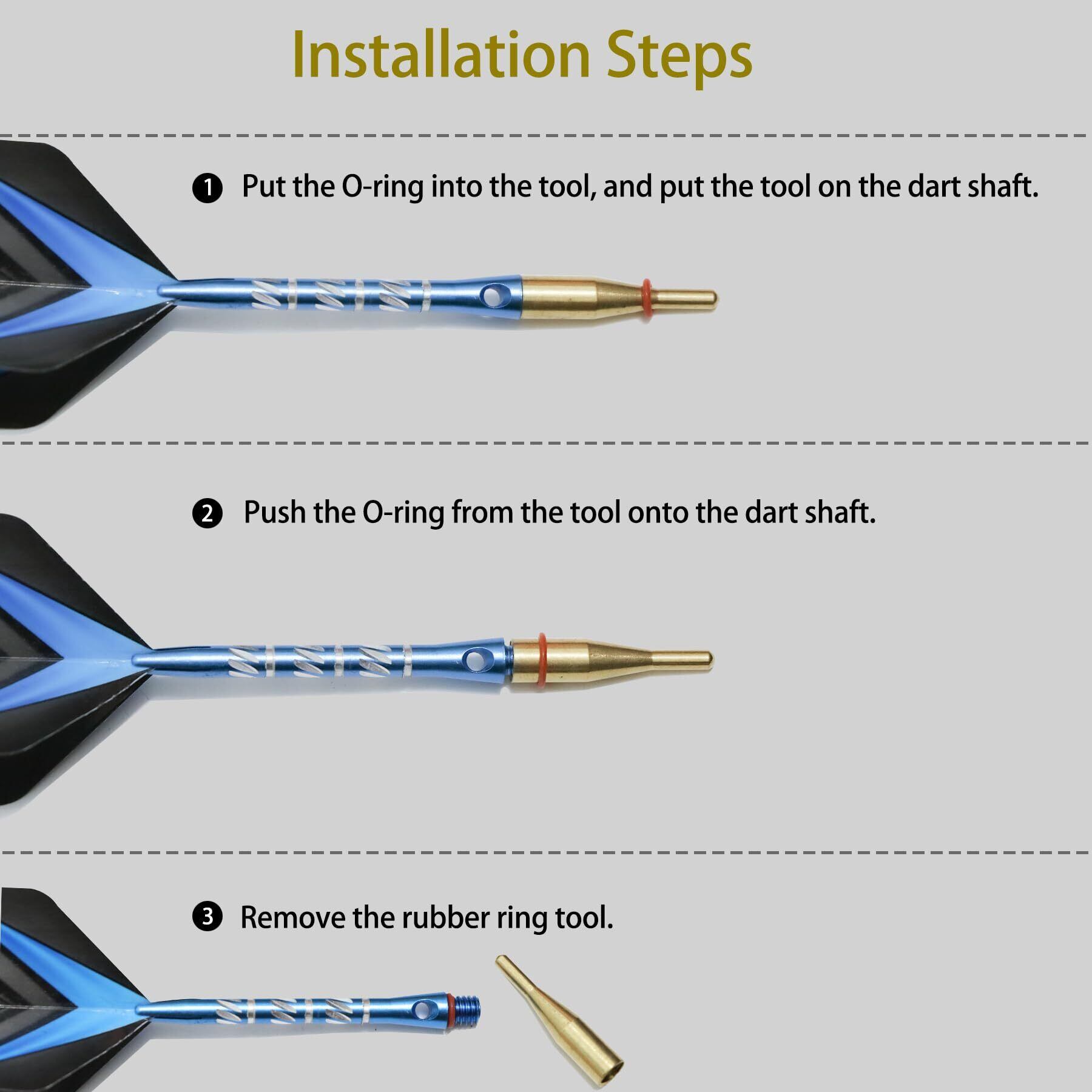 Installation Steps

❶ Put the O-ring into the tool, and put the tool on the dart shaft.

❷ Push the O-ring from the tool onto the dart shaft.

❸ Remove the rubber ring tool.