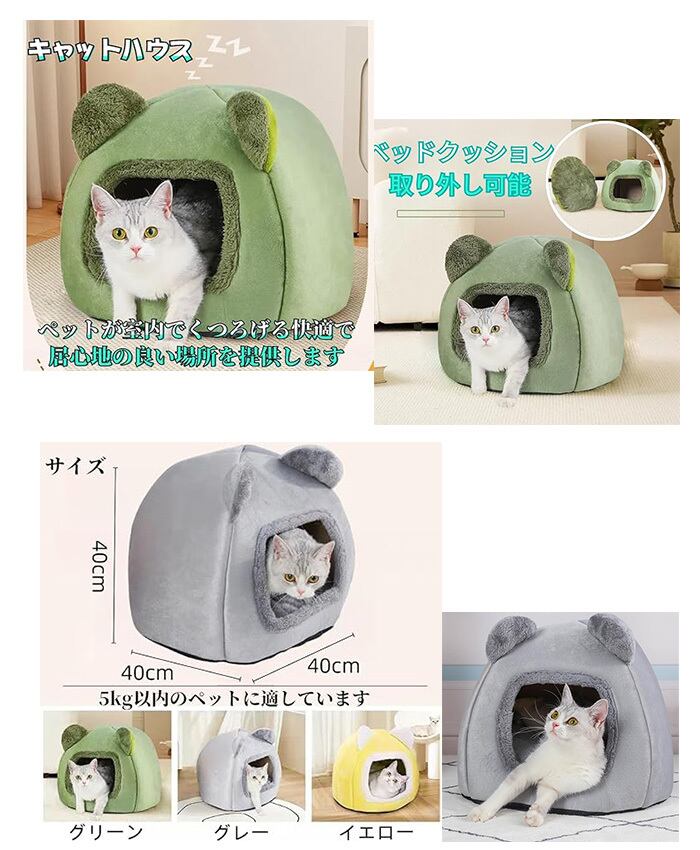 キャットハウス

ペットが室内でくつろげる快適で居心地の良い場所を提供します

ベッドクッション
取り外し可能

サイズ

40cm

40cm

40cm

5kg以内のペットに適しています

グリーン

グレー

イエロー