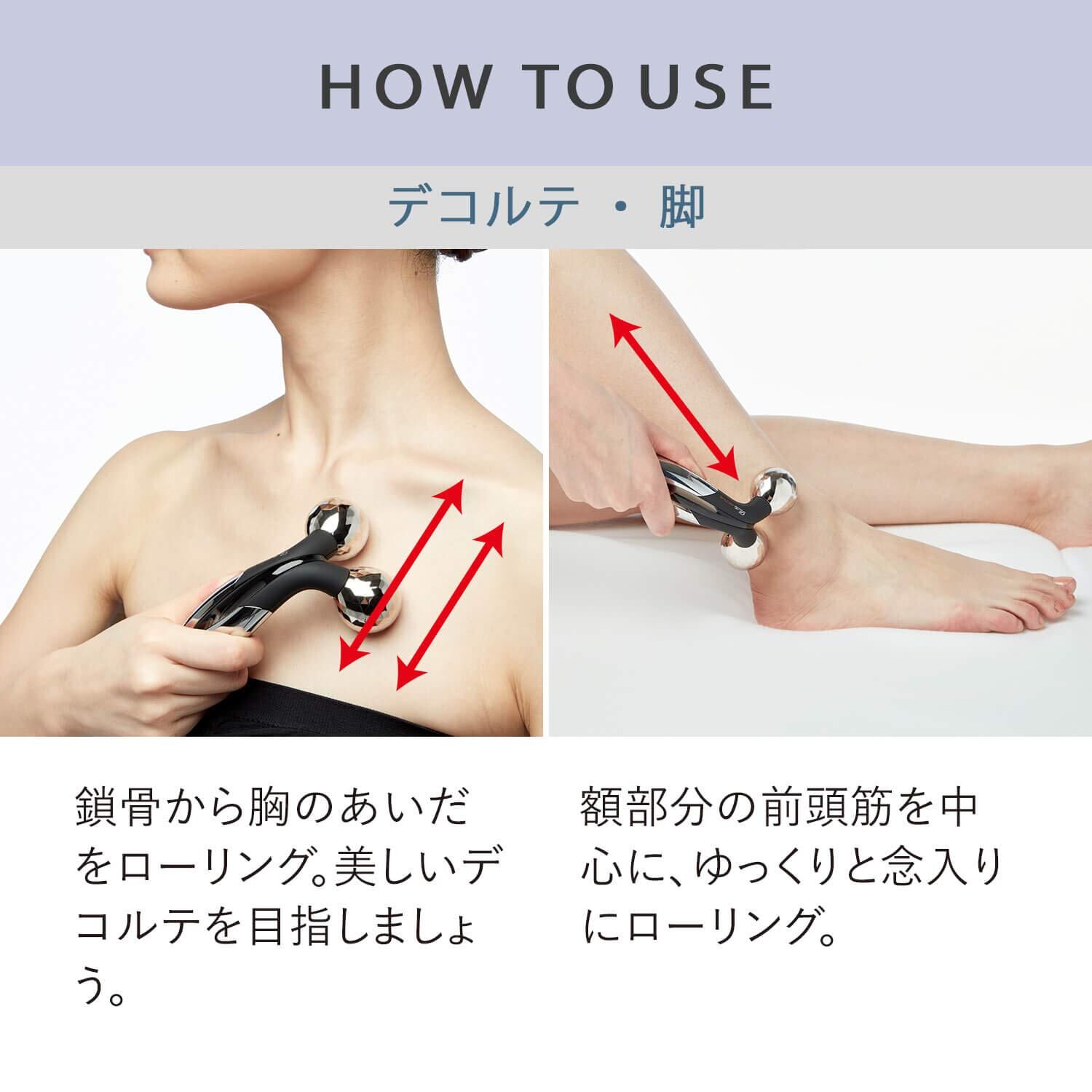 HOW TO USE

デコルテ ・ 脚

鎖骨から胸のあいだをローリング。美しいデコルテを目指しましょう。

額部分の前頭筋を中心に、ゆっくりと念入りにローリング。