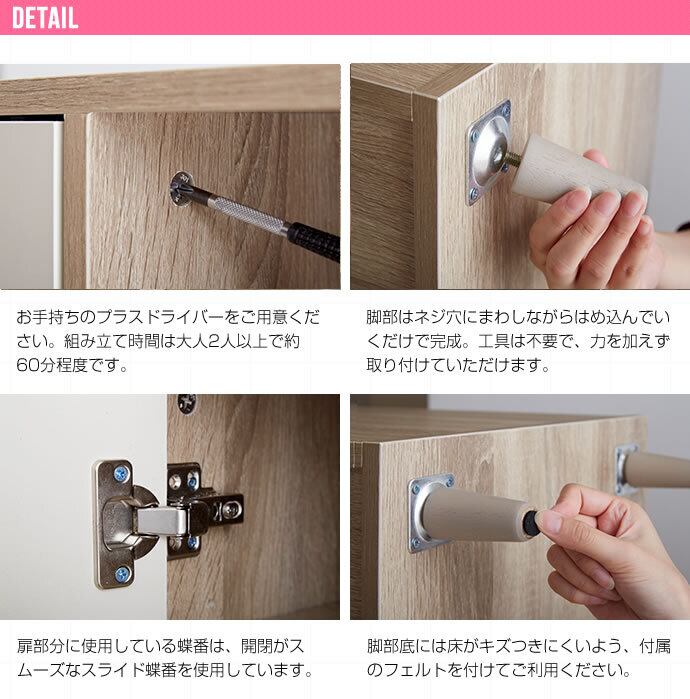 DETAIL

お手持ちのプラスドライバーをご用意ください。組み立て時間は大人2人以上で約60分程度です。

脚部はネジ穴にまわしながらはめ込んでいくだけで完成。工具は不要で、力を加えず取り付けていただけます。

扉部分に使用している蝶番は、開閉がスムーズなスライド蝶番を使用しています。

脚部底には床がキズつきにくいよう、付属のフェルトを付けてご利用ください。