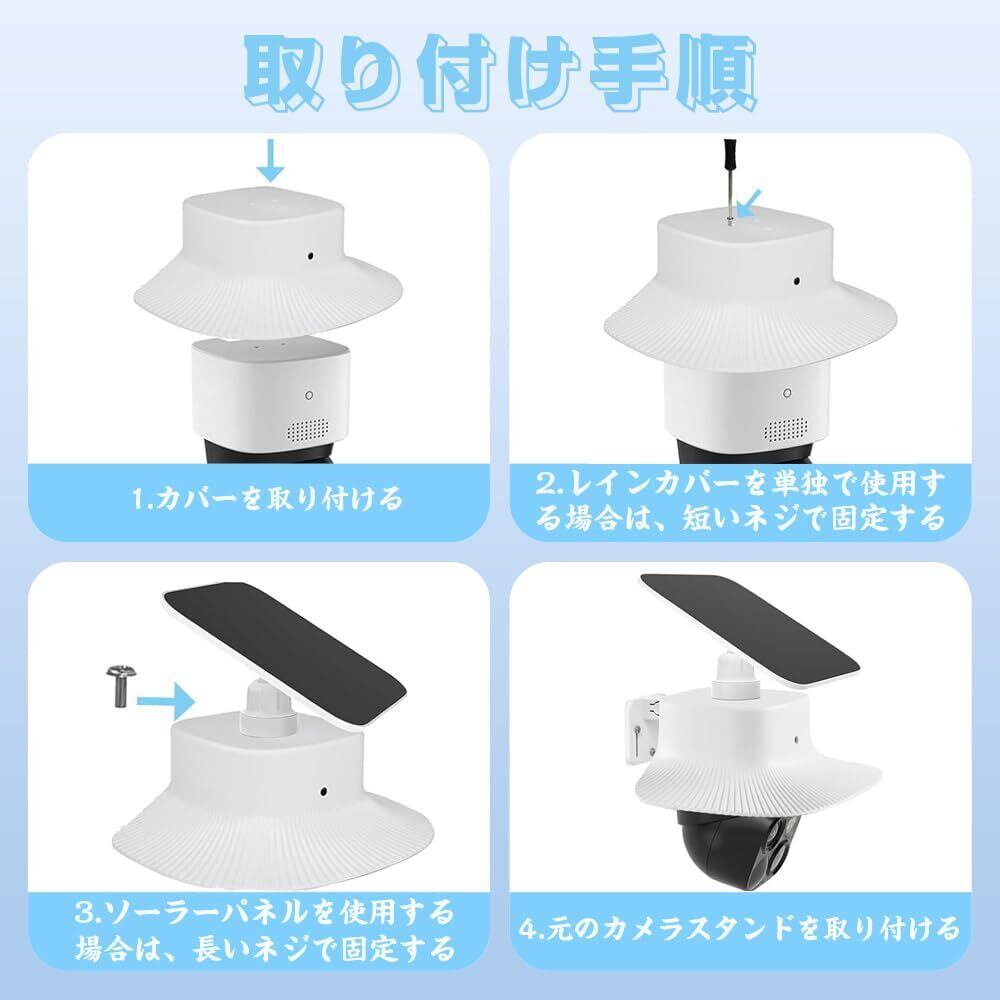 取り付け手順

1.カバーを取り付ける

2.レインカバーを単独で使用する場合は、短いネジで固定する

3.ソーラーパネルを使用する場合は、長いネジで固定する

4.元のカメラスタンドを取り付ける