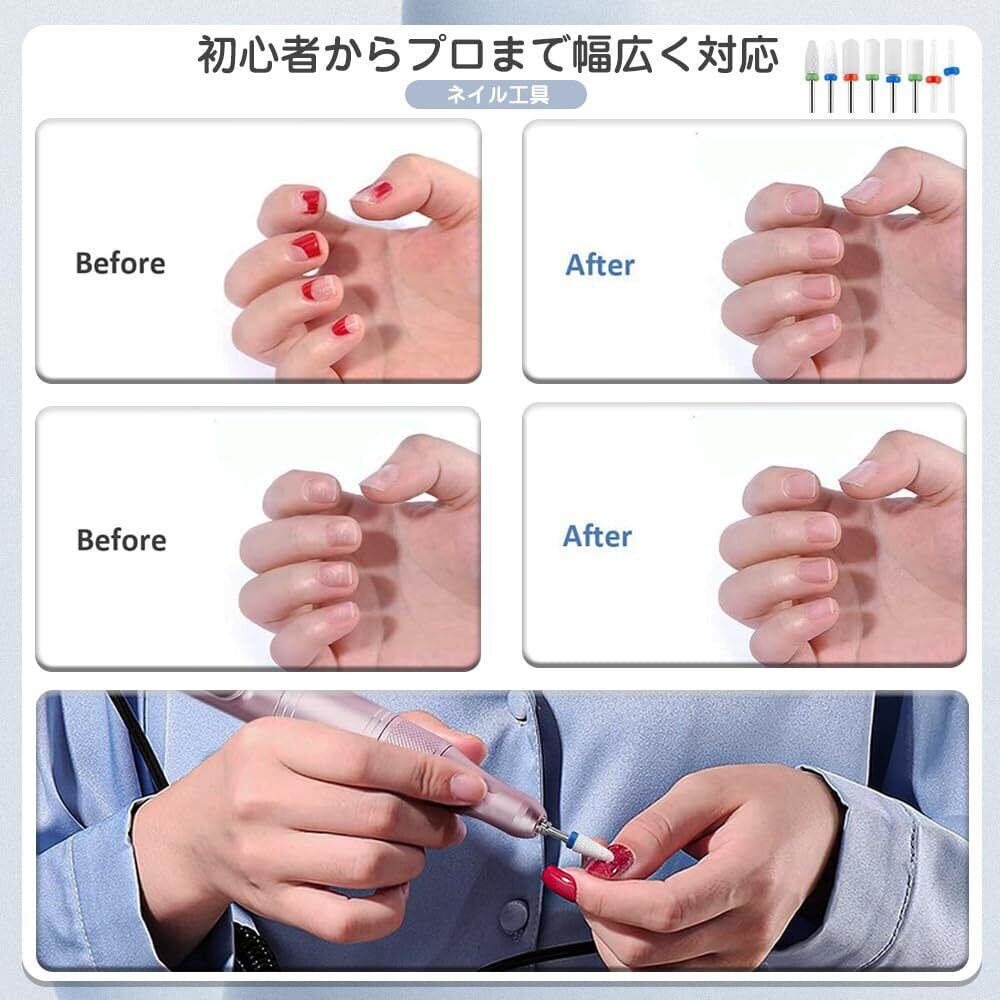 初心者からプロまで幅広く対応

ネイル工具

Before

After

Before

After