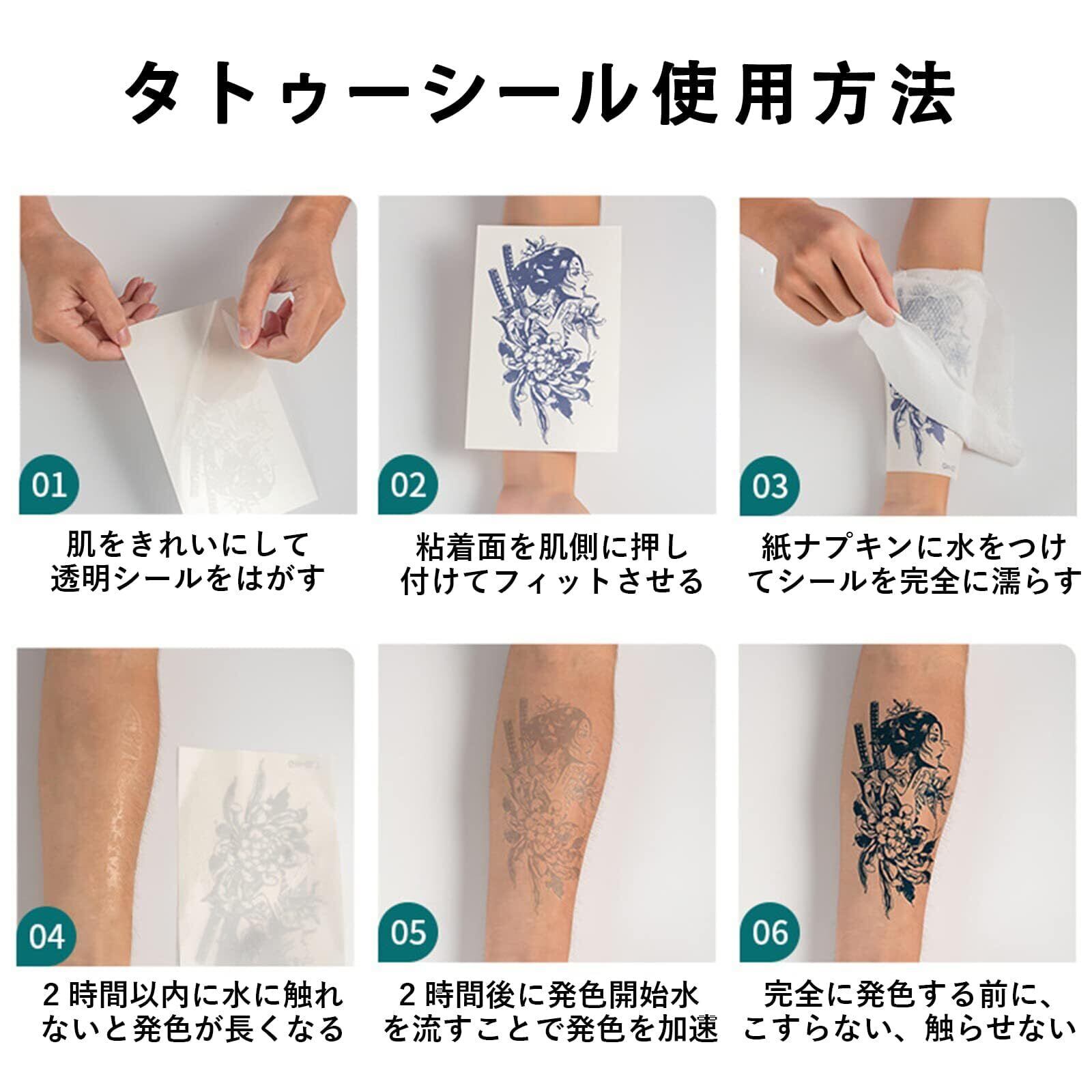 タトゥーシール使用方法

01

肌をきれいにして透明シールをはがす

02

粘着面を肌側に押し付けてフィットさせる

03

紙ナプキンに水をつけてシールを完全に濡らす

04

２時間以内に水に触れないと発色が長くなる

05

２時間後に発色開始水を流すことで発色を加速

06

完全に発色する前に、こすらない、触らせない