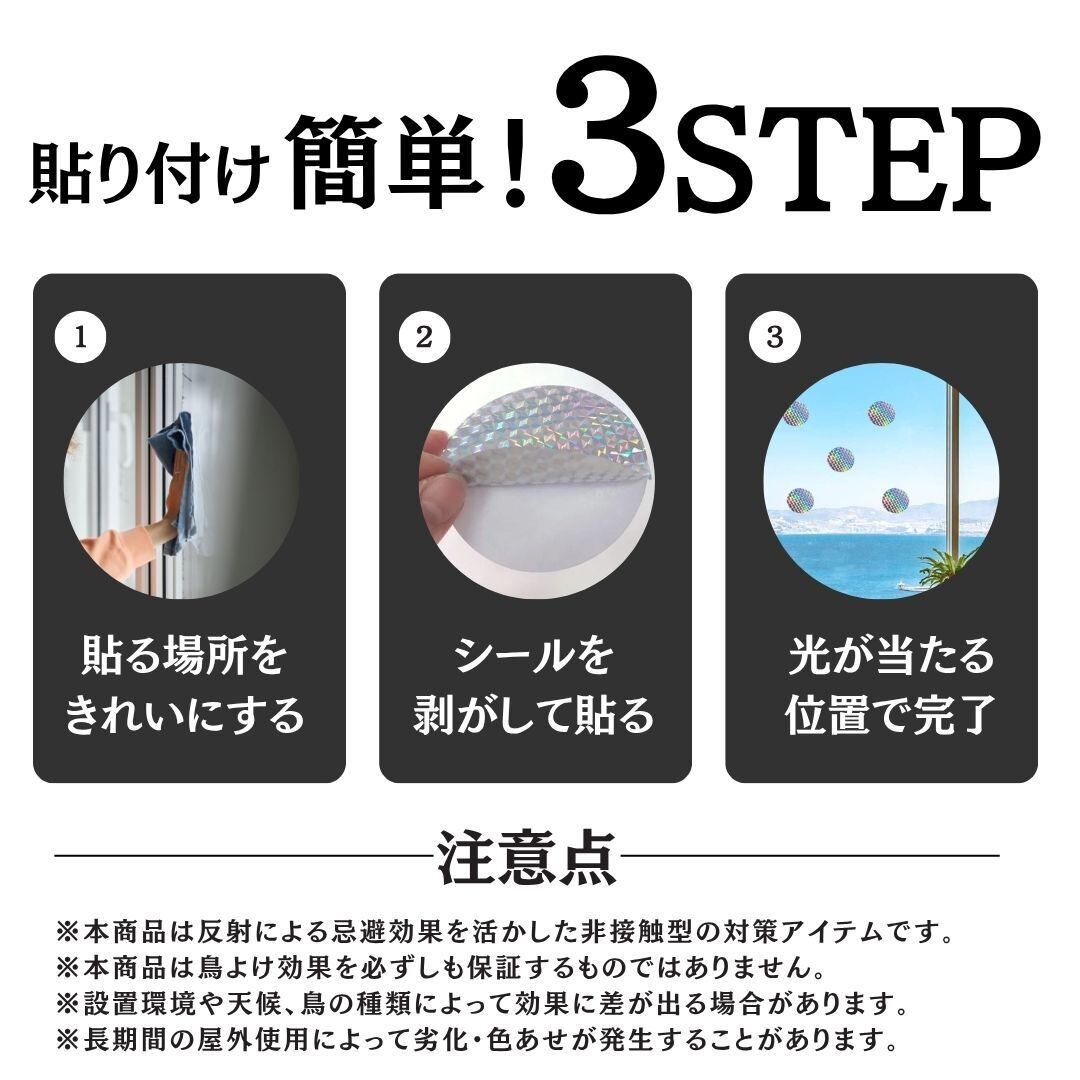 貼り付け 簡単！3STEP

1

貼る場所をきれいにする

2

シールを剥がして貼る

3

光が当たる位置で完了

注意点

※本商品は反射による忌避効果を活かした非接触型の対策アイテムです。
※本商品は鳥よけ効果を必ずしも保証するものではありません。
※設置環境や天候、鳥の種類によって効果に差が出る場合があります。
※長期間の屋外使用によって劣化・色あせが発生することがあります。