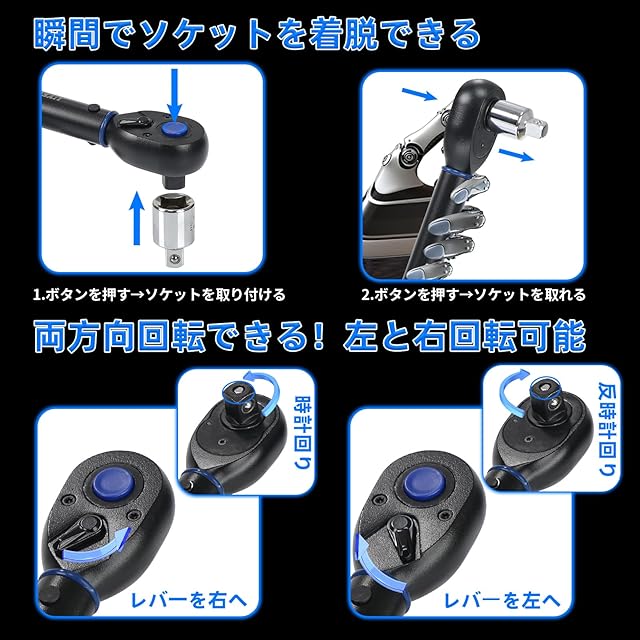 瞬間でソケットを着脱できる

1.ボタンを押す→ソケットを取り付ける

2.ボタンを押す→ソケットを取れる

両方向回転できる！ 左と右回転可能

時計回り

レバーを右へ

反時計回り

レバーを左へ