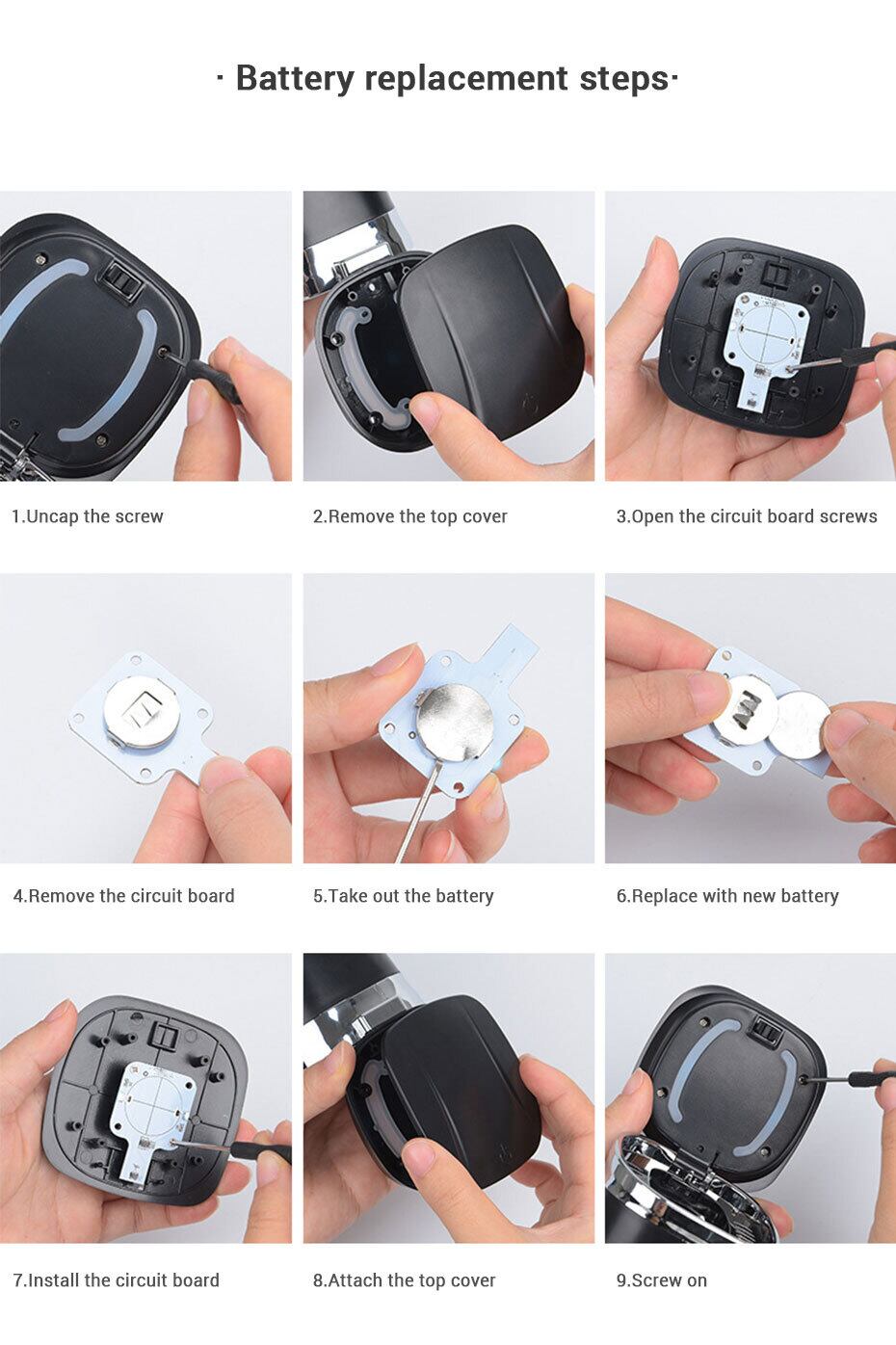 · Battery replacement steps·

1.Uncap the screw

2.Remove the top cover

3.Open the circuit board screws

4.Remove the circuit board

5.Take out the battery

6.Replace with new battery

7.Install the circuit board

8.Attach the top cover

9.Screw on