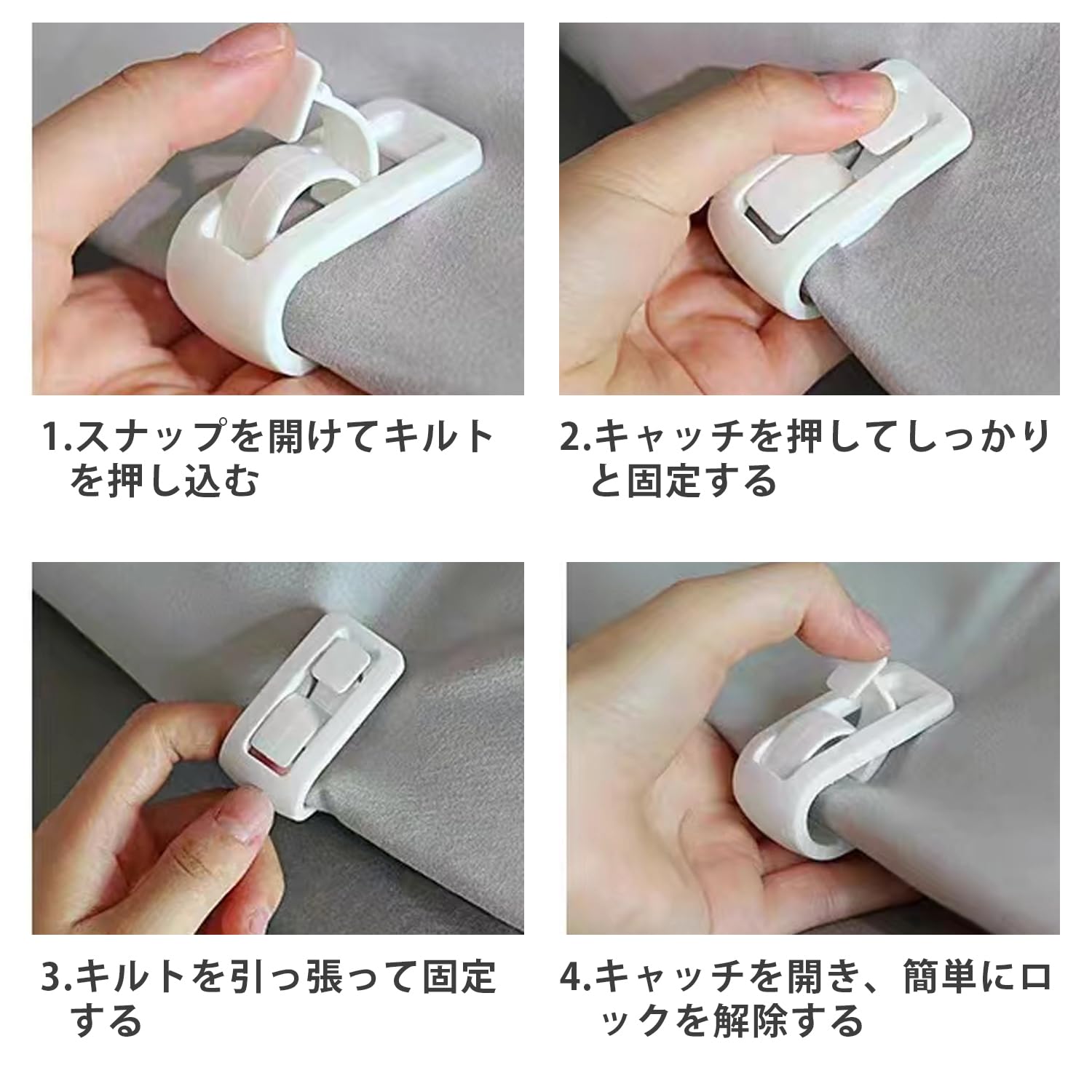 1.スナップを開けてキルトを押し込む

2.キャッチを押してしっかりと固定する

3.キルトを引っ張って固定する

4.キャッチを開き、簡単にロックを解除する