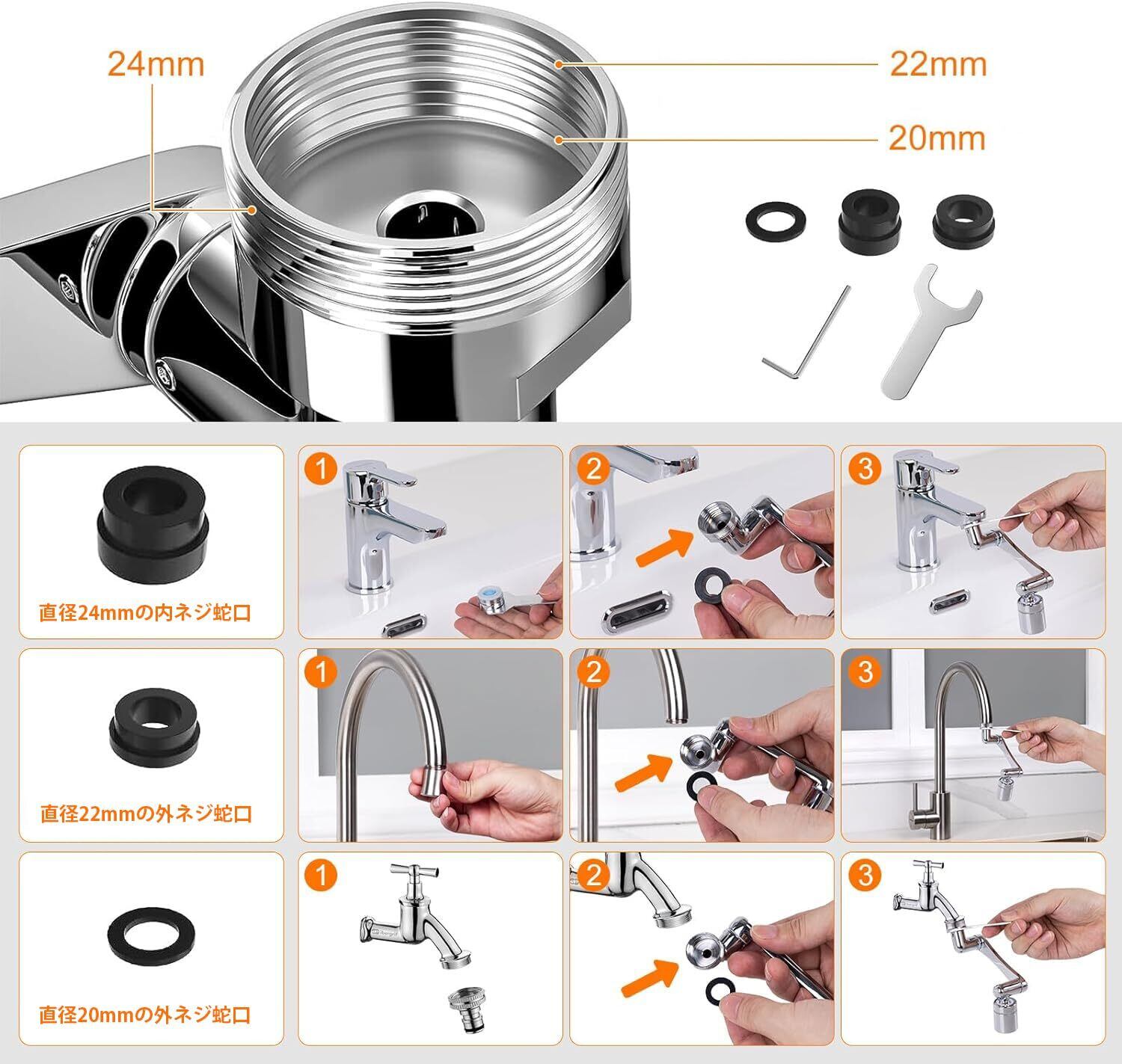 24mm

22mm

20mm

直径24mmの内ネジ蛇口

1

2

3

直径22mmの外ネジ蛇口

1

2

3

直径20mmの外ネジ蛇口

1

2

3