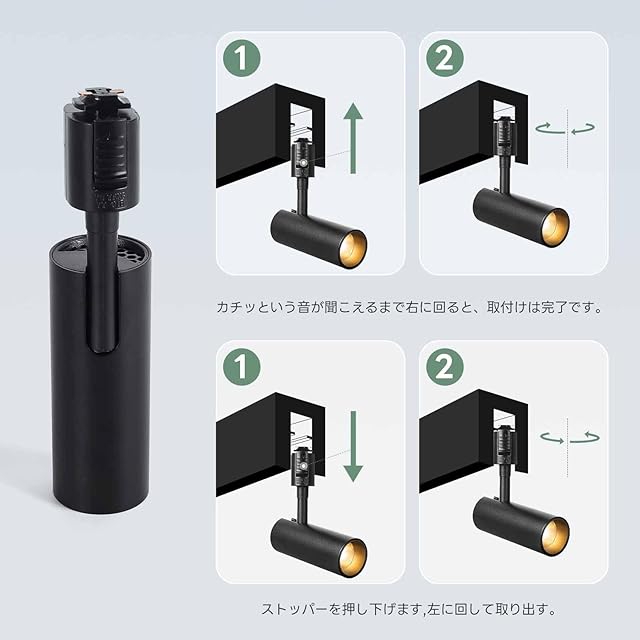 1

2

カチッという音が聞こえるまで右に回ると、取付けは完了です。

1

2

ストッパーを押し下げます,左に回して取り出す。