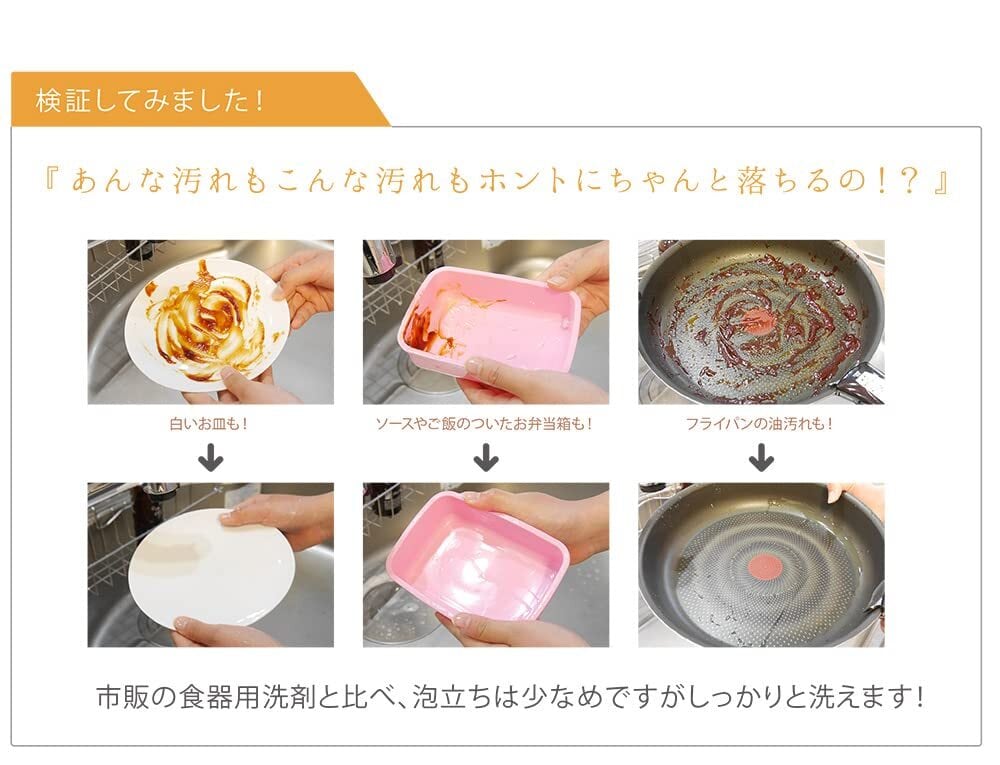 検証してみました！

『あんな汚れもこんな汚れもホントにちゃんと落ちるの！？』

白いお皿も！

ソースやご飯のついたお弁当箱も！

フライパンの油汚れも！

市販の食器用洗剤と比べ、泡立ちは少なめですがしっかりと洗えます！