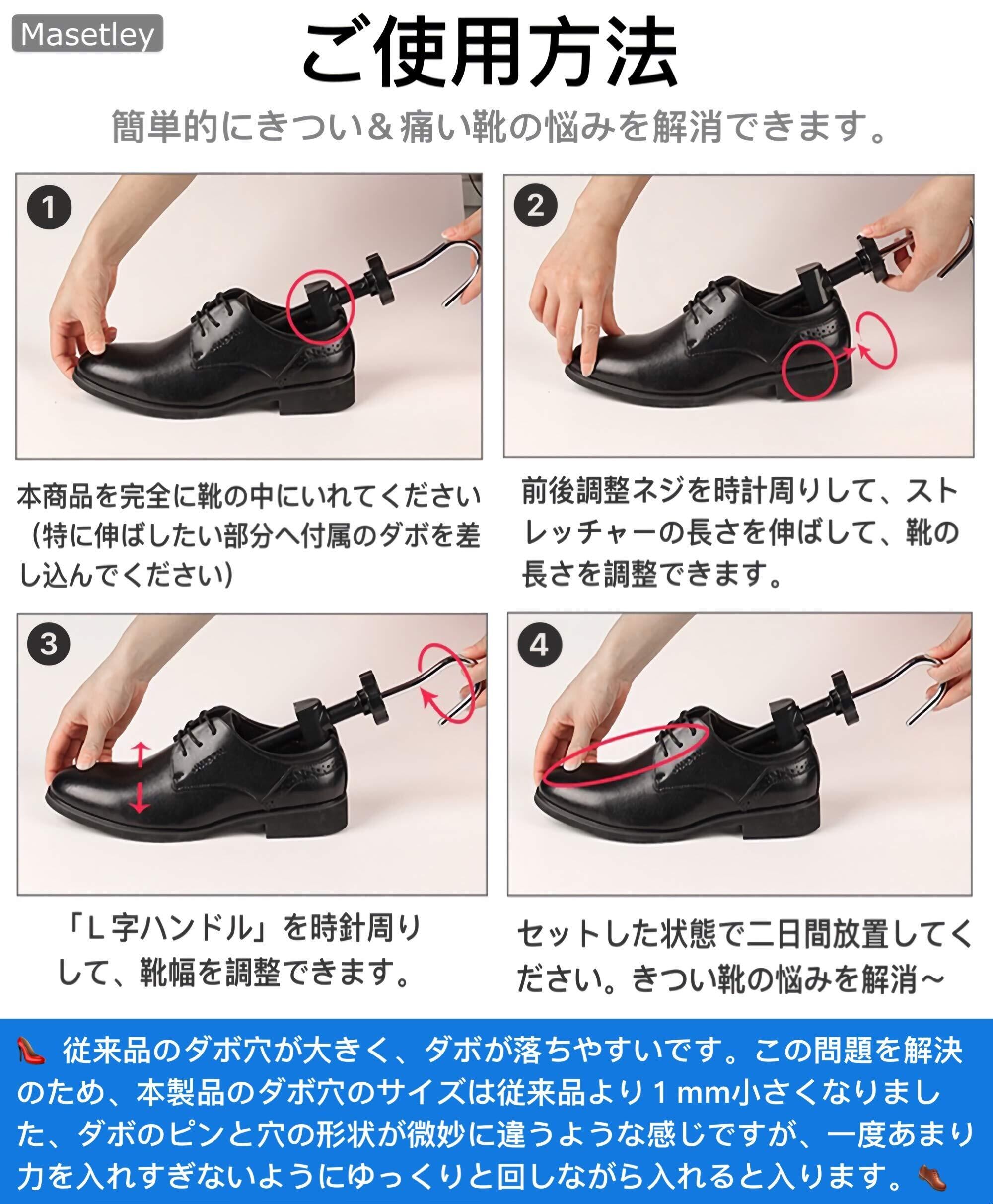 Masetley

ご使用方法

簡単的にきつい＆痛い靴の悩みを解消できます。

1

本商品を完全に靴の中にいれてください（特に伸ばしたい部分へ付属のダボを差し込んでください）

2

前後調整ネジを時計周りして、ストレッチャーの長さを伸ばして、靴の長さを調整できます。

3

「L字ハンドル」を時針周りして、靴幅を調整できます。

4

セットした状態で二日間放置してください。きつい靴の悩みを解消~

👠 従来品のダボ穴が大きく、ダボが落ちやすいです。この問題を解決のため、本製品のダボ穴のサイズは従来品より1mm小さくなりました、ダボのピンと穴の形状が微妙に違うような感じですが、一度あまり力を入れすぎないようにゆっくりと回しながら入れると入ります。👞