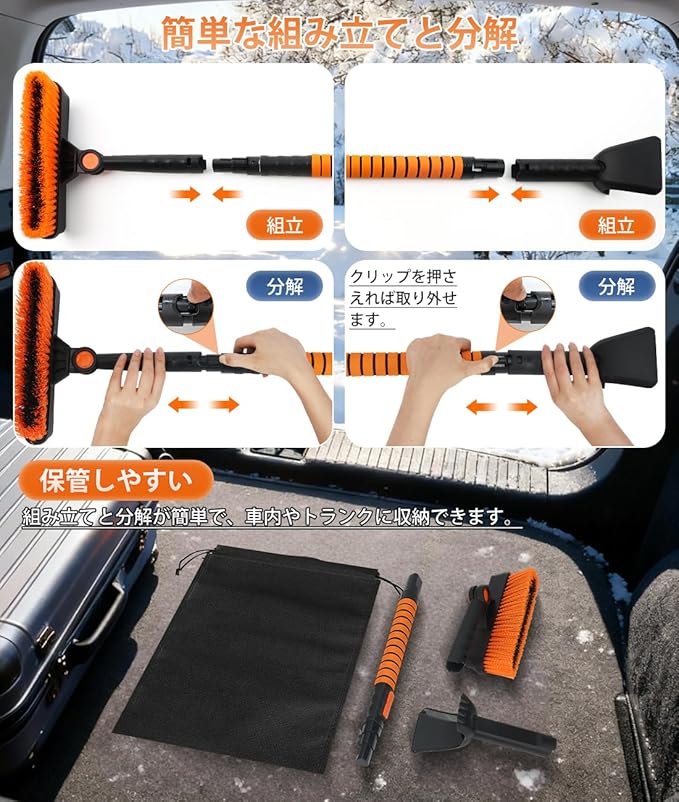 簡単な組み立てと分解

組立

組立

分解

クリップを押さえれば取り外せます。

分解

保管しやすい

組み立てと分解が簡単で、車内やトランクに収納できます。