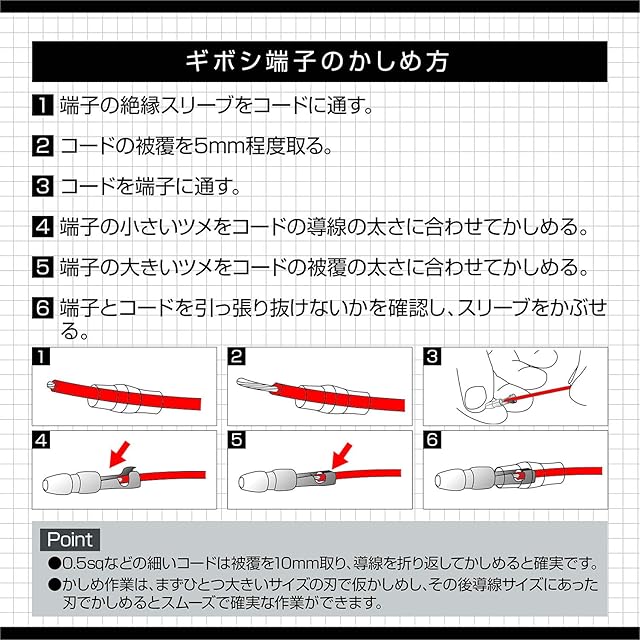 ギボシ端子のかしめ方

1 端子の絶縁スリーブをコードに通す。

2 コードの被覆を5mm程度取る。

3 コードを端子に通す。

4 端子の小さいツメをコードの導線の太さに合わせてかしめる。

5 端子の大きいツメをコードの被覆の太さに合わせてかしめる。

6 端子とコードを引っ張り抜けないかを確認し、スリーブをかぶせる。

1

2

3

4

5

6

Point

●0.5sqなどの細いコードは被覆を10mm取り、導線を折り返してかしめると確実です。

●かしめ作業は、まずひとつ大きいサイズの刃で仮かしめし、その後導線サイズにあった刃でかしめるとスムーズで確実な作業ができます。