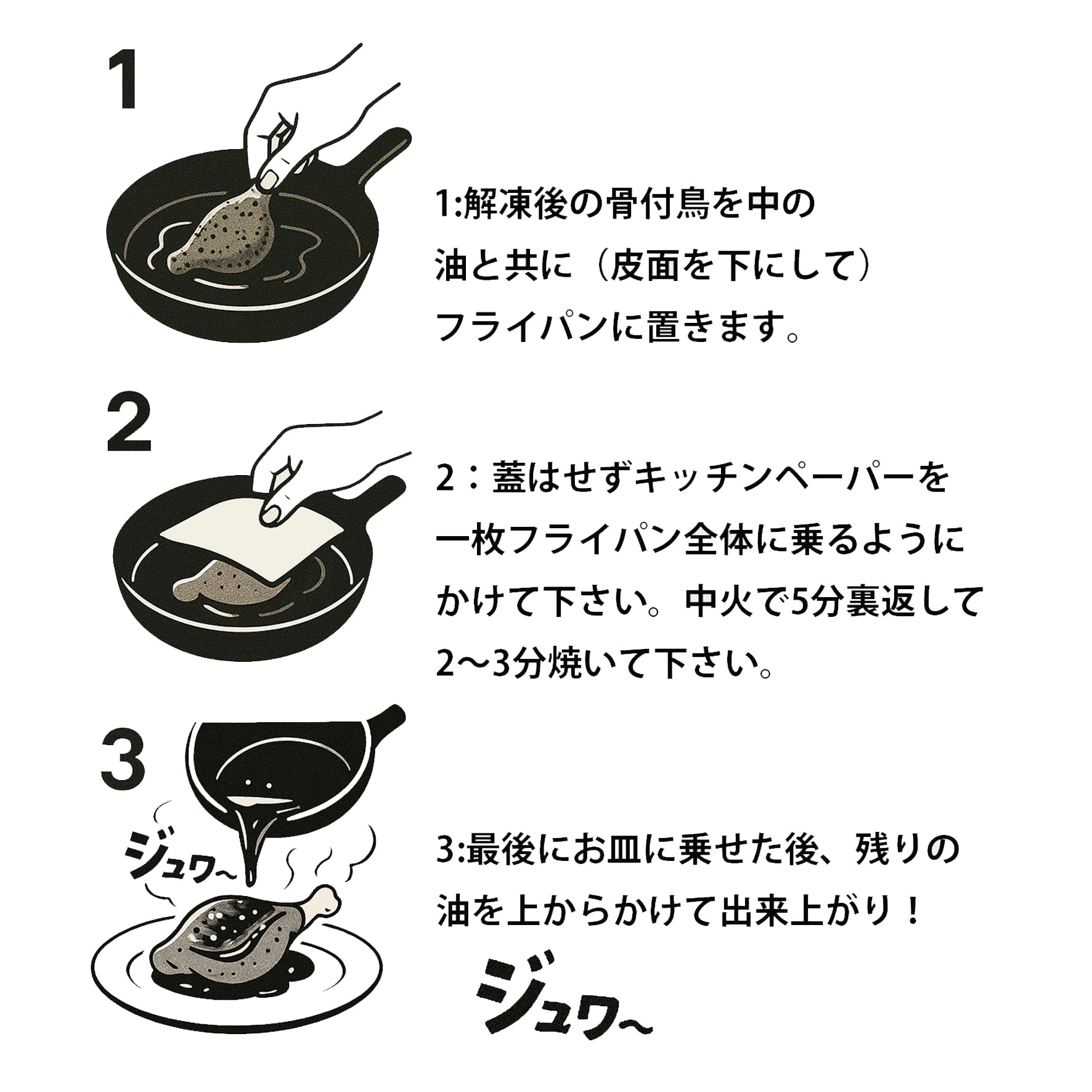 1

1:解凍後の骨付鳥を中の油と共に（皮面を下にして）フライパンに置きます。

2

2：蓋はせずキッチンペーパーを一枚フライパン全体に乗るようにかけて下さい。中火で5分裏返して2〜3分焼いて下さい。

3

ジュワ〜

3:最後にお皿に乗せた後、残りの油を上からかけて出来上がり！

ジュワ〜