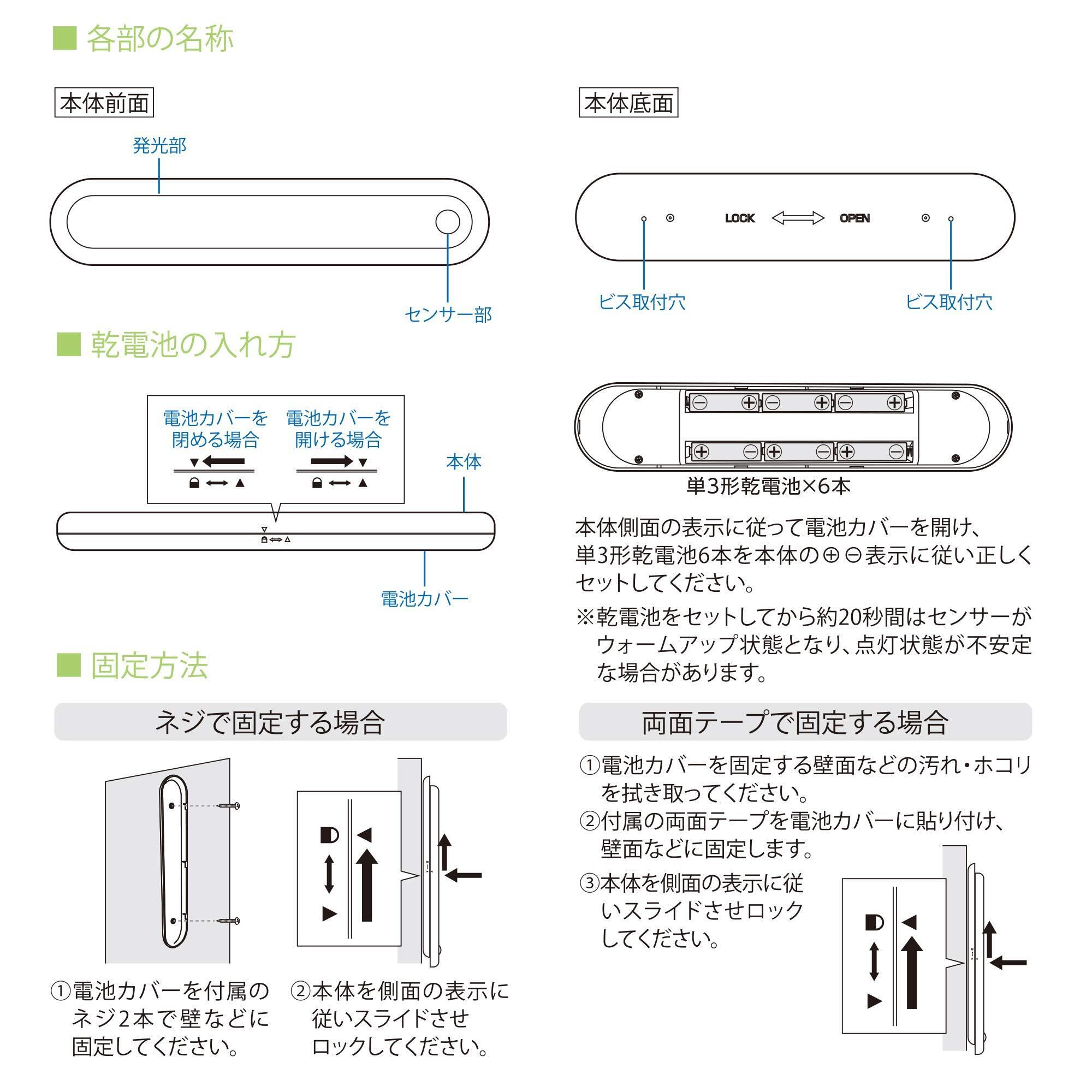 ■ 各部の名称

本体前面

発光部

センサー部

本体底面

LOCK OPEN

ビス取付穴

ビス取付穴

■ 乾電池の入れ方

電池カバーを閉める場合

電池カバーを開ける場合

本体

電池カバー

単3形乾電池×6本

本体側面の表示に従って電池カバーを開け、単3形乾電池6本を本体の⊕⊖表示に従い正しくセットしてください。

※乾電池をセットしてから約20秒間はセンサーがウォームアップ状態となり、点灯状態が不安定な場合があります。

■ 固定方法

ネジで固定する場合

①電池カバーを付属のネジ2本で壁などに固定してください。

②本体を側面の表示に従いスライドさせロックしてください。

両面テープで固定する場合

①電池カバーを固定する壁面などの汚れ・ホコリを拭き取ってください。

②付属の両面テープを電池カバーに貼り付け、壁面などに固定します。

③本体を側面の表示に従いスライドさせロックしてください。