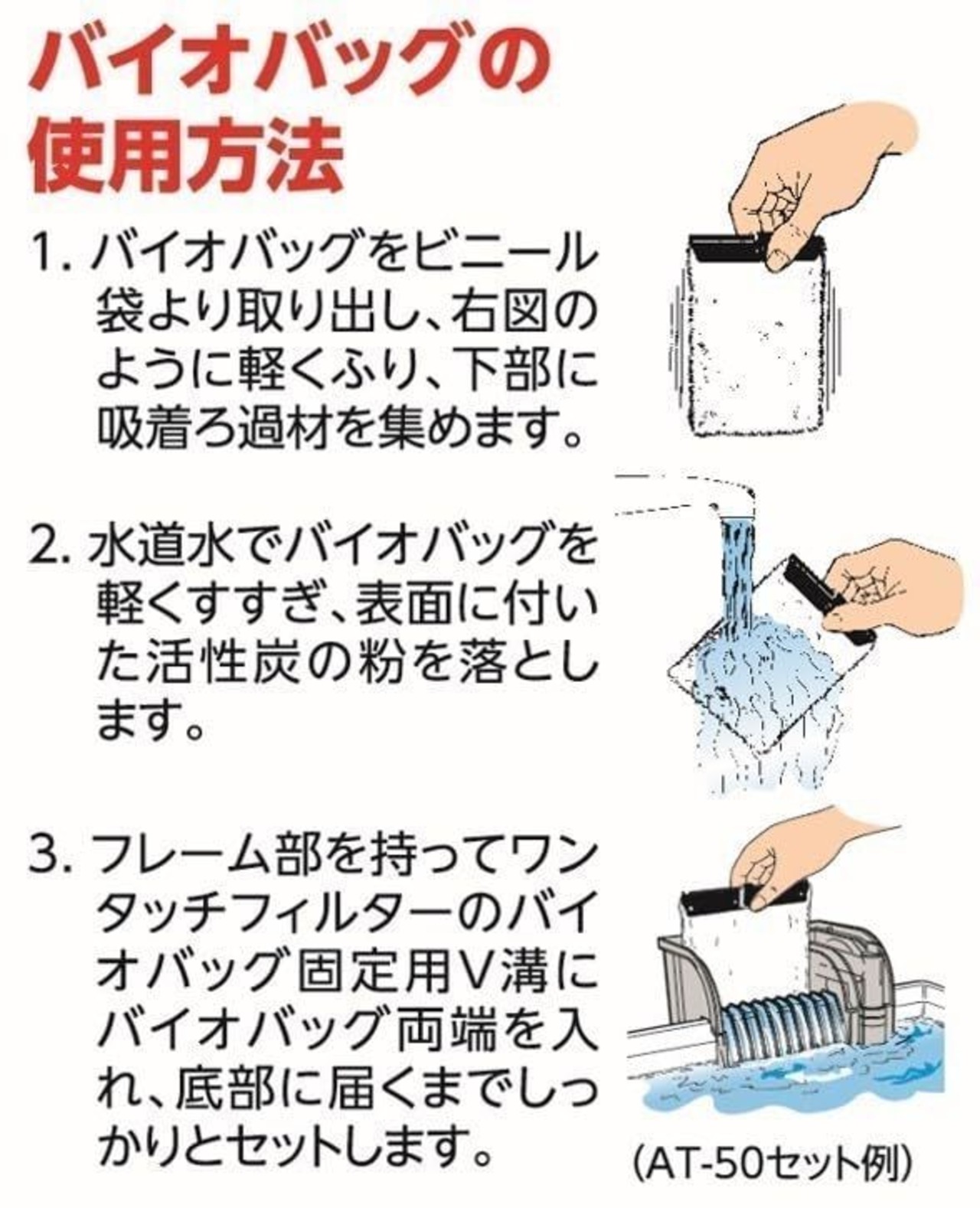 バイオバッグの使用方法

1. バイオバッグをビニール袋より取り出し、右図のように軽くふり、下部に吸着ろ過材を集めます。

2. 水道水でバイオバッグを軽くすすぎ、表面に付いた活性炭の粉を落とします。

3. フレーム部を持ってワンタッチフィルターのバイオバッグ固定用V溝にバイオバッグ両端を入れ、底部に届くまでしっかりとセットします。

(AT-50セット例)