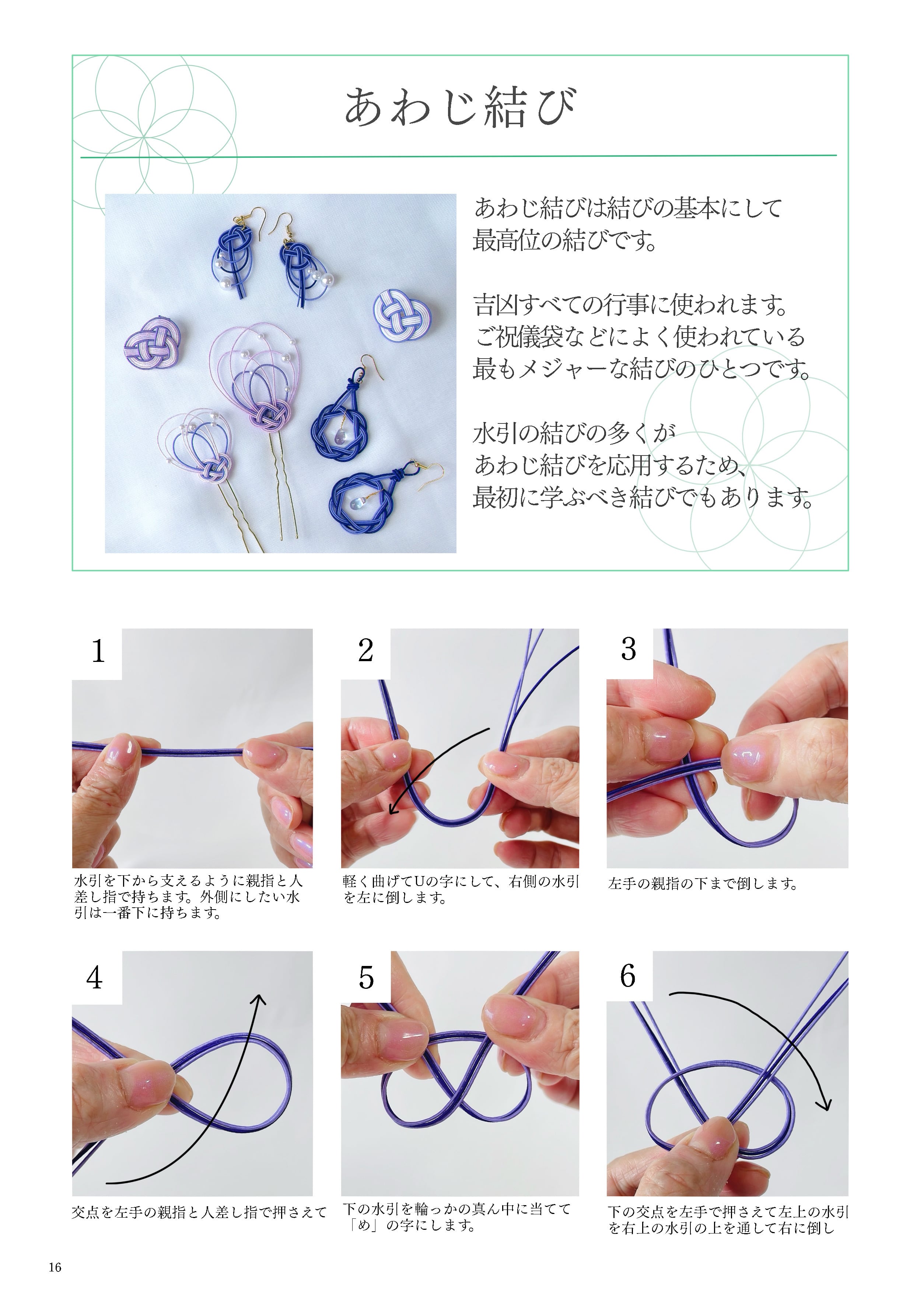 あわじ結び

あわじ結びは結びの基本にして最高位の結びです。

吉凶すべての行事に使われます。ご祝儀袋などによく使われている最もメジャーな結びのひとつです。

水引の結びの多くがあわじ結びを応用するため、最初に学ぶべき結びでもあります。

1

水引を下から支えるように親指と人差し指で持ちます。外側にしたい水引は一番下に持ちます。

2

軽く曲げてUの字にして、右側の水引を左に倒します。

3

左手の親指の下まで倒します。

4

交点を左手の親指と人差し指で押さえて

5

下の水引を輪っかの真ん中に当てて「め」の字にします。

6

下の交点を左手で押さえて左上の水引を右上の水引の上を通して右に倒し

16