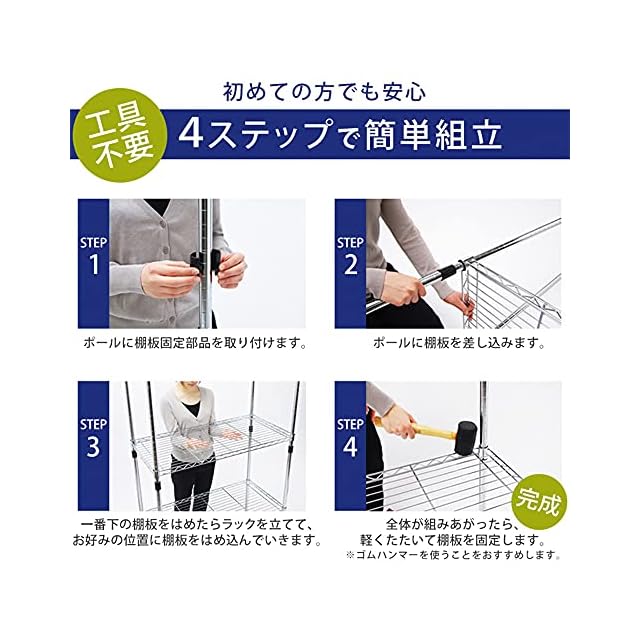 初めての方でも安心

工具不要

4ステップで簡単組立

STEP 1

ポールに棚板固定部品を取り付けます。

STEP 2

ポールに棚板を差し込みます。

STEP 3

一番下の棚板をはめたらラックを立てて、お好みの位置に棚板をはめ込んでいきます。

STEP 4

完成

全体が組みあがったら、軽くたたいて棚板を固定します。
※ゴムハンマーを使うことをおすすめします。