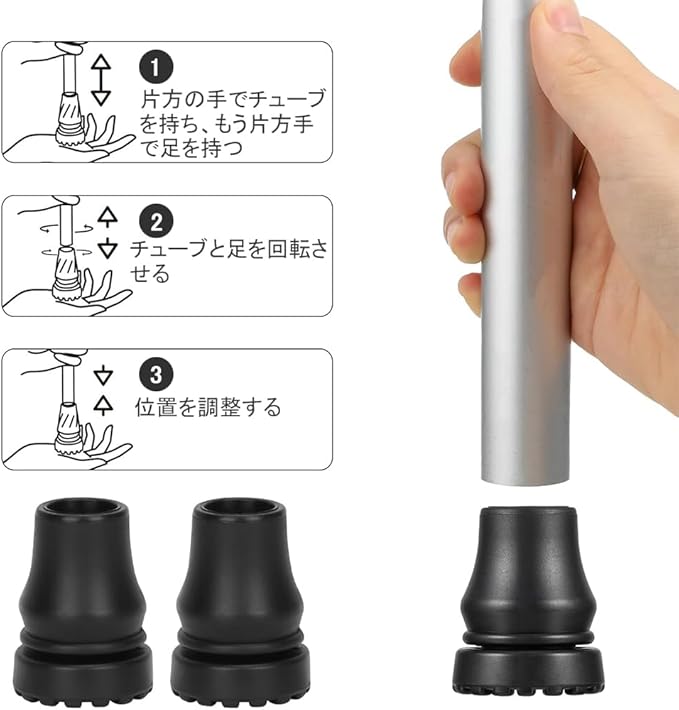 1
片方の手でチューブを持ち、もう片方手で足を持つ

2
チューブと足を回転させる

3
位置を調整する